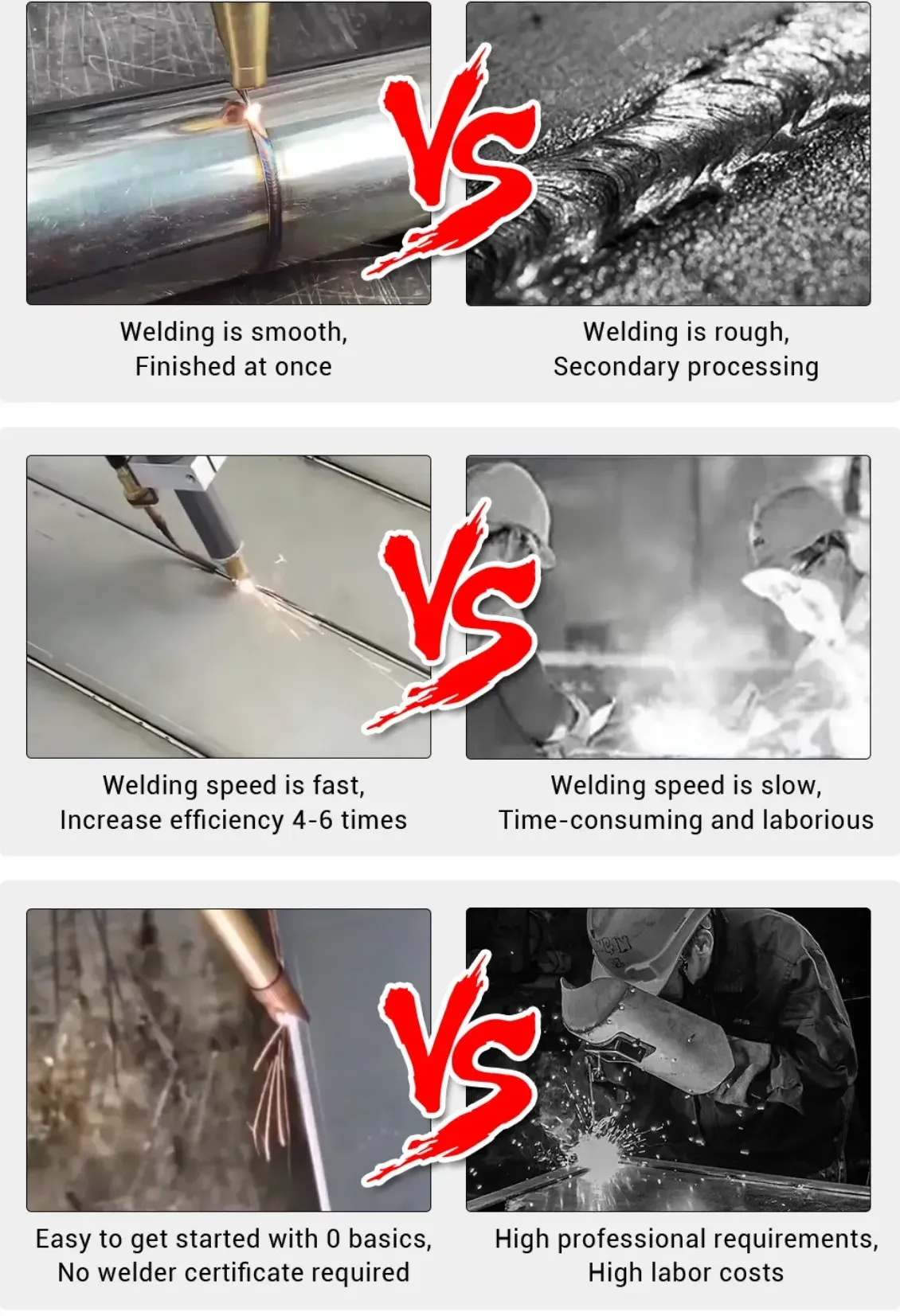 VS

Welding is smooth,
Finished at once

Welding is rough,
Secondary processing

VS

Welding speed is fast,
Increase efficiency 4-6 times

Welding speed is slow,
Time-consuming and laborious

VS

Easy to get started with 0 basics,
No welder certificate required

High professional requirements,
High labor costs