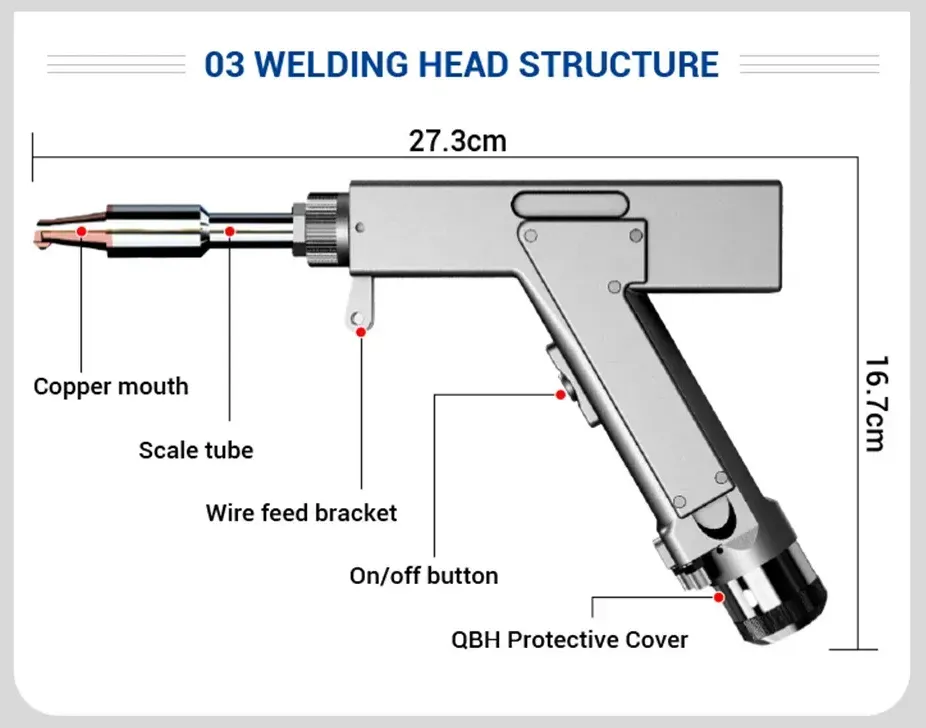 03 WELDING HEAD STRUCTURE

27.3cm

16.7cm

Copper mouth

Scale tube

Wire feed bracket

On/off button

QBH Protective Cover