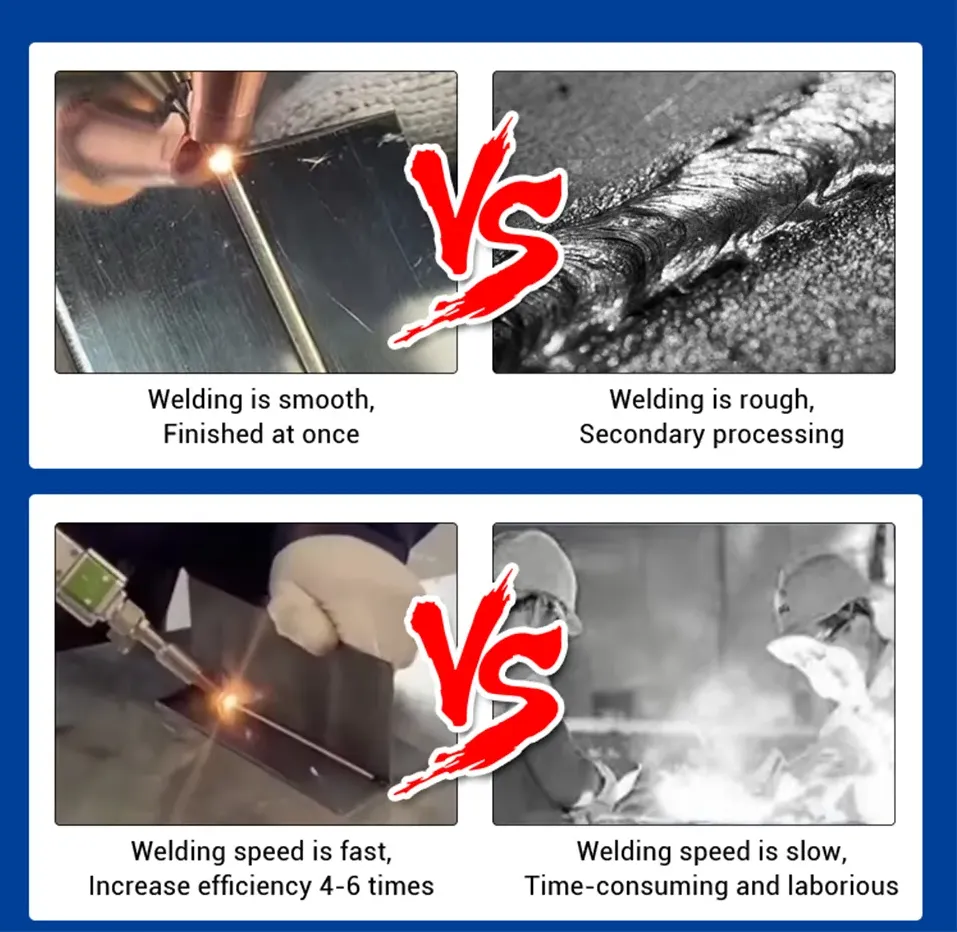 VS

Welding is smooth,
Finished at once

Welding is rough,
Secondary processing

VS

Welding speed is fast,
Increase efficiency 4-6 times

Welding speed is slow,
Time-consuming and laborious