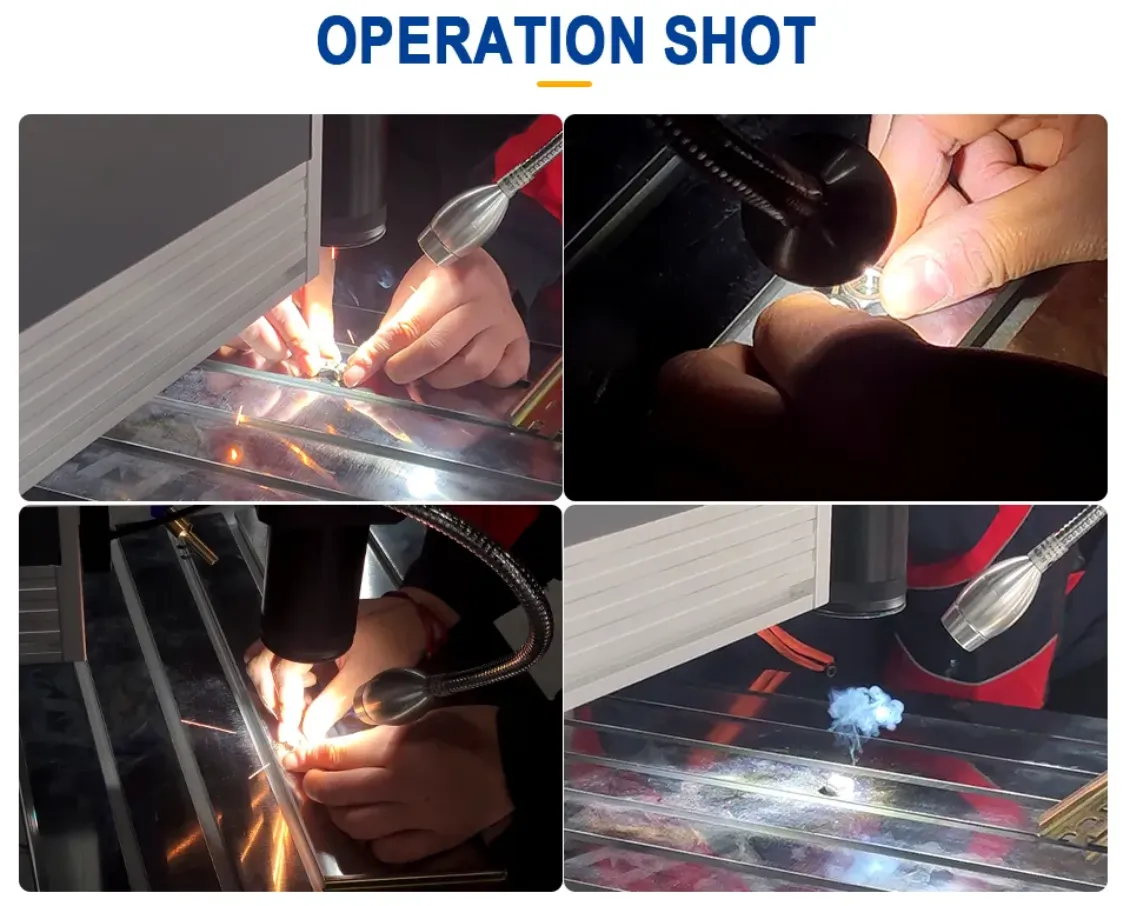 OPERATION SHOT