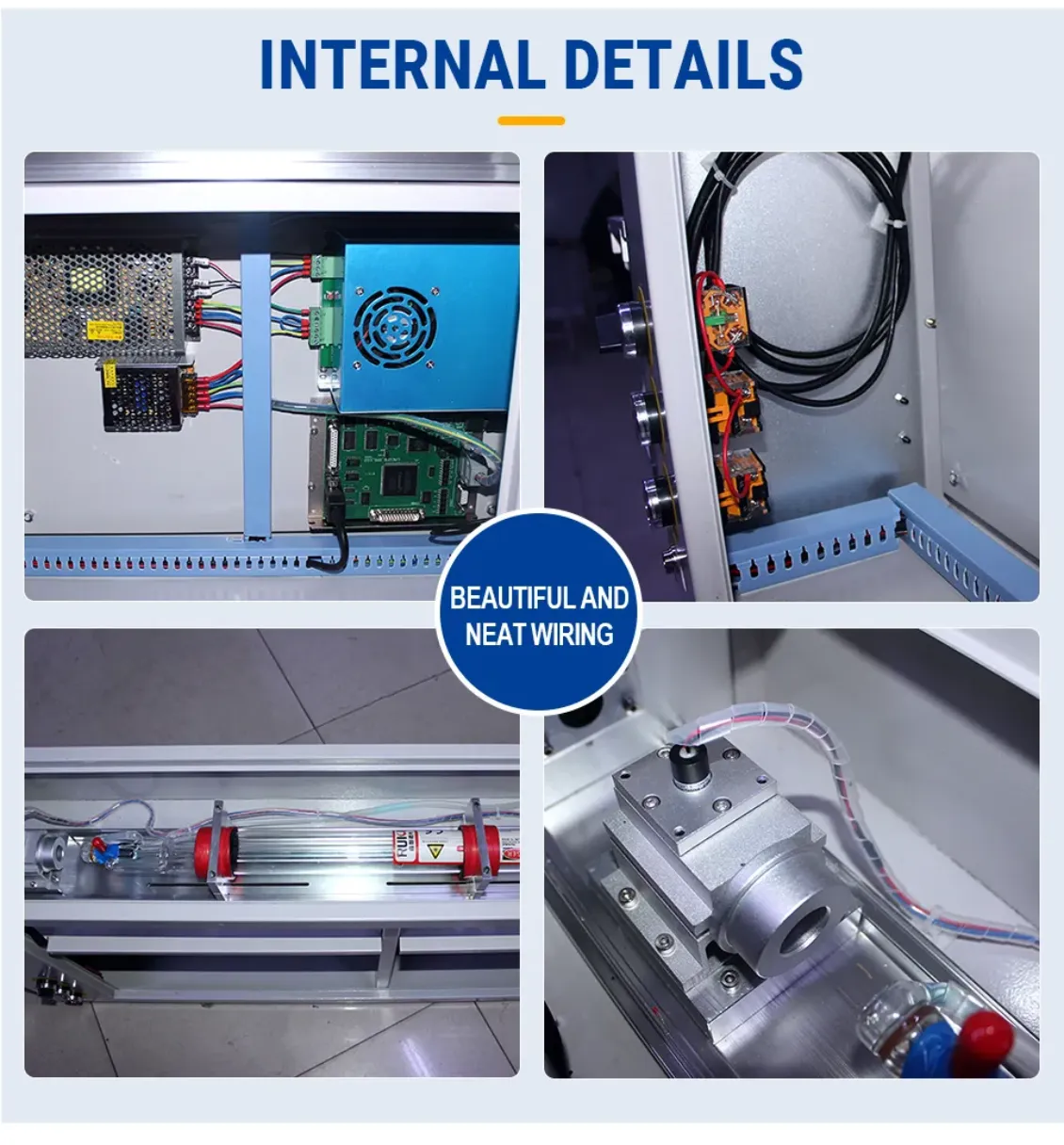 INTERNAL DETAILS

BEAUTIFUL AND NEAT WIRING