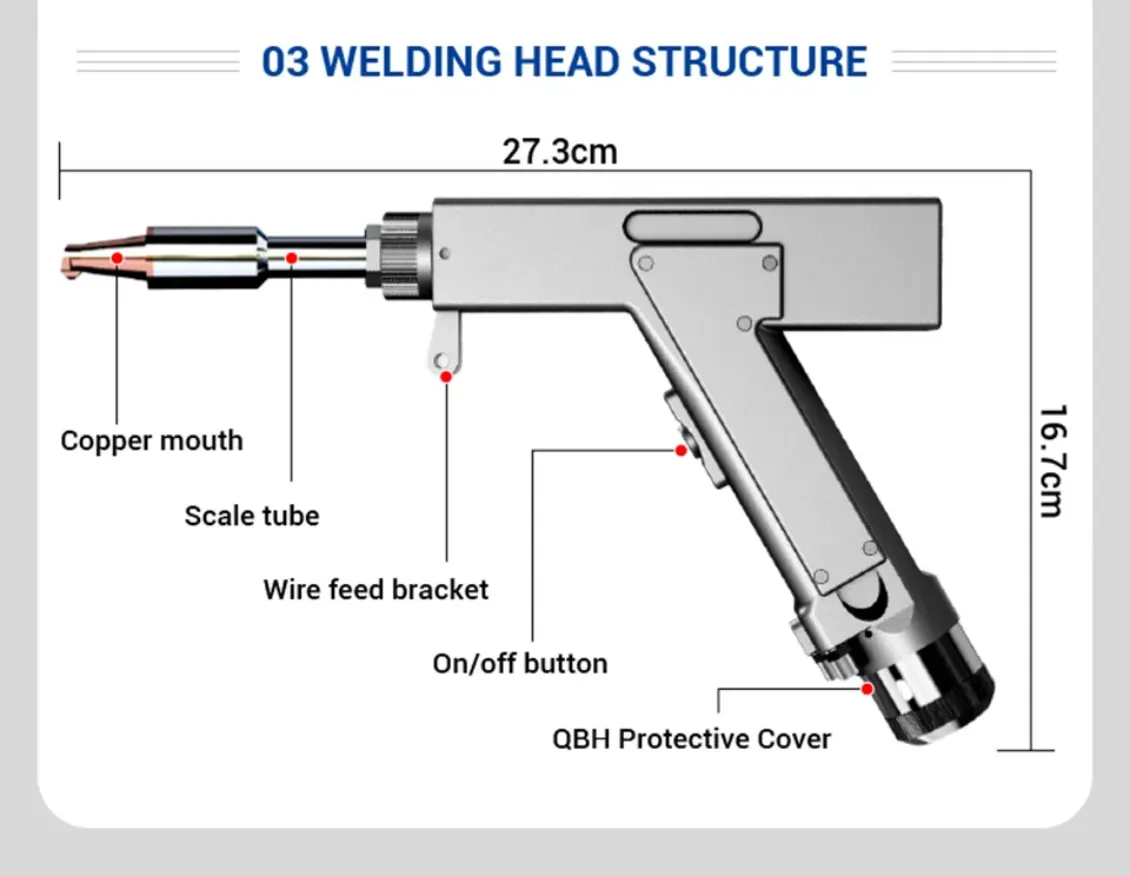 03 WELDING HEAD STRUCTURE

27.3cm

16.7cm

Copper mouth

Scale tube

Wire feed bracket

On/off button

QBH Protective Cover