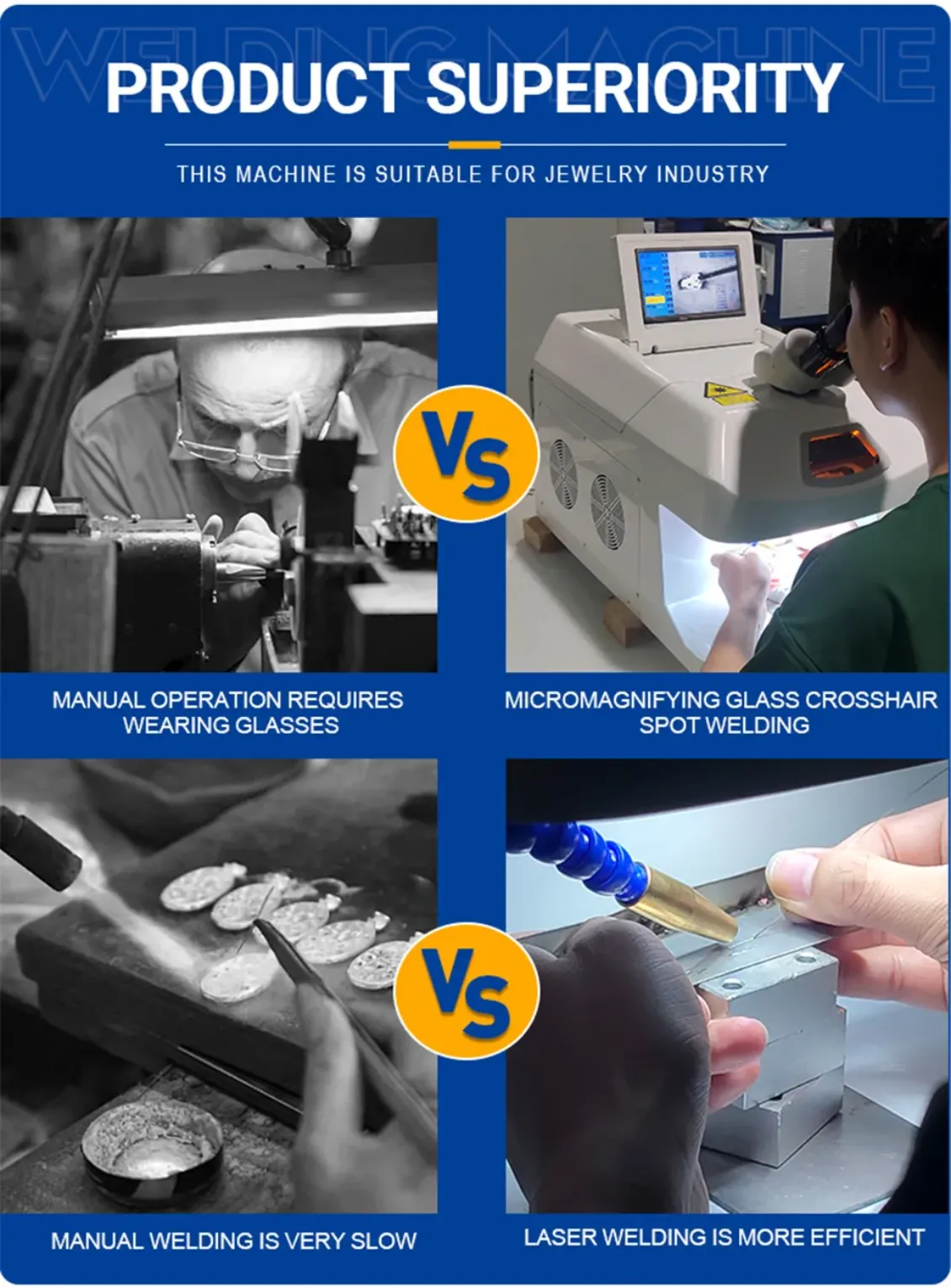 WELDING MACHINE

PRODUCT SUPERIORITY

THIS MACHINE IS SUITABLE FOR JEWELRY INDUSTRY

VS

MANUAL OPERATION REQUIRES WEARING GLASSES

MICROMAGNIFYING GLASS CROSSHAIR SPOT WELDING

VS

MANUAL WELDING IS VERY SLOW

LASER WELDING IS MORE EFFICIENT