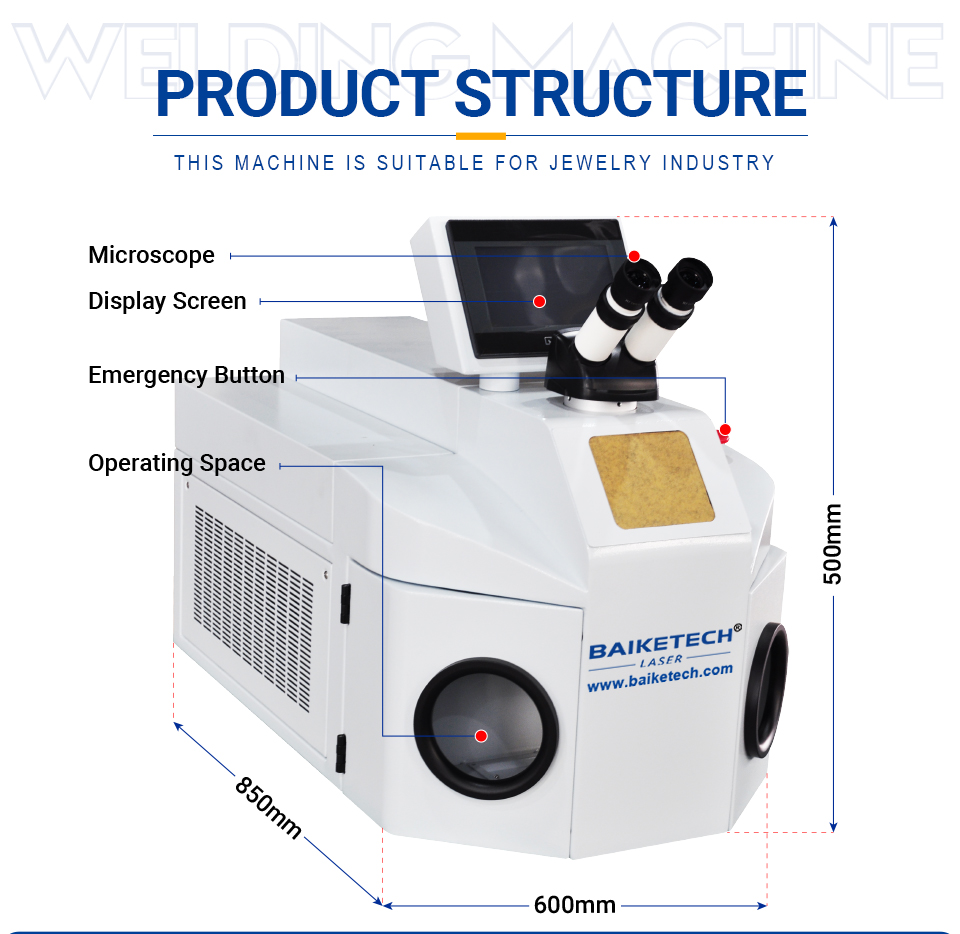 WELDING MACHINE

PRODUCT STRUCTURE

THIS MACHINE IS SUITABLE FOR JEWELRY INDUSTRY

Microscope

Display Screen

Emergency Button

Operating Space

BAIKETECH®
LASER
www.baiketech.com

500mm

850mm

600mm