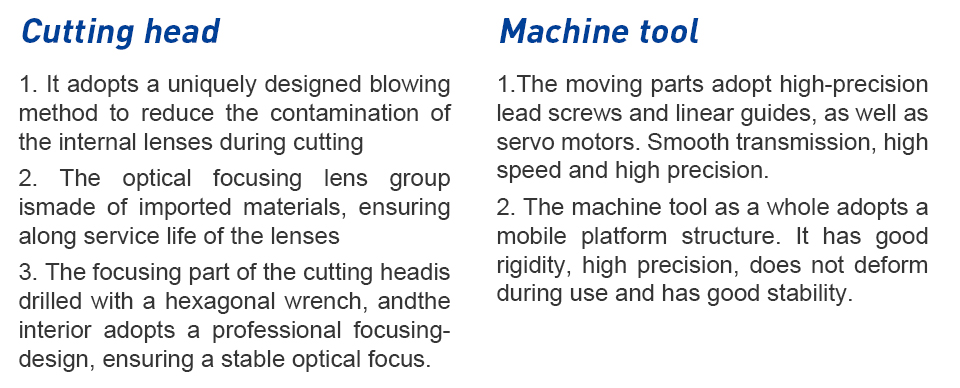 Cutting head

1. It adopts a uniquely designed blowing method to reduce the contamination of the internal lenses during cutting

2. The optical focusing lens group ismade of imported materials, ensuring along service life of the lenses

3. The focusing part of the cutting headis drilled with a hexagonal wrench, andthe interior adopts a professional focusing-design, ensuring a stable optical focus.

Machine tool

1.The moving parts adopt high-precision lead screws and linear guides, as well as servo motors. Smooth transmission, high speed and high precision.

2. The machine tool as a whole adopts a mobile platform structure. It has good rigidity, high precision, does not deform during use and has good stability.