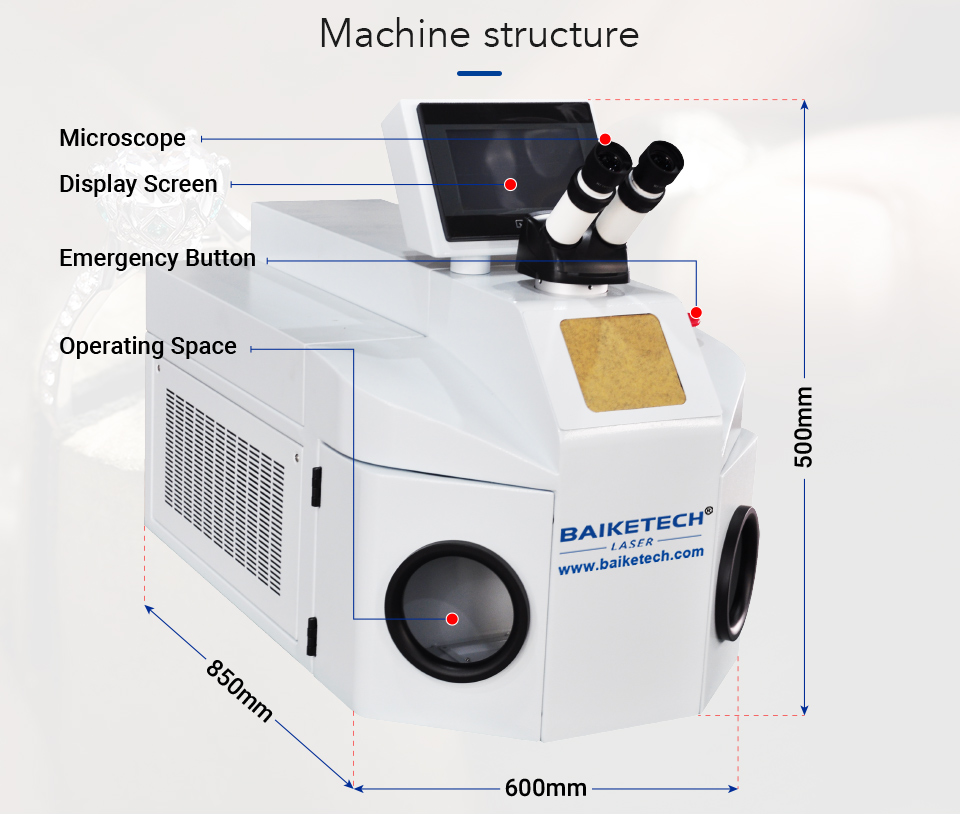 Machine structure

Microscope

Display Screen

Emergency Button

Operating Space

BAIKETECH®
LASER
www.baiketech.com

500mm

850mm

600mm