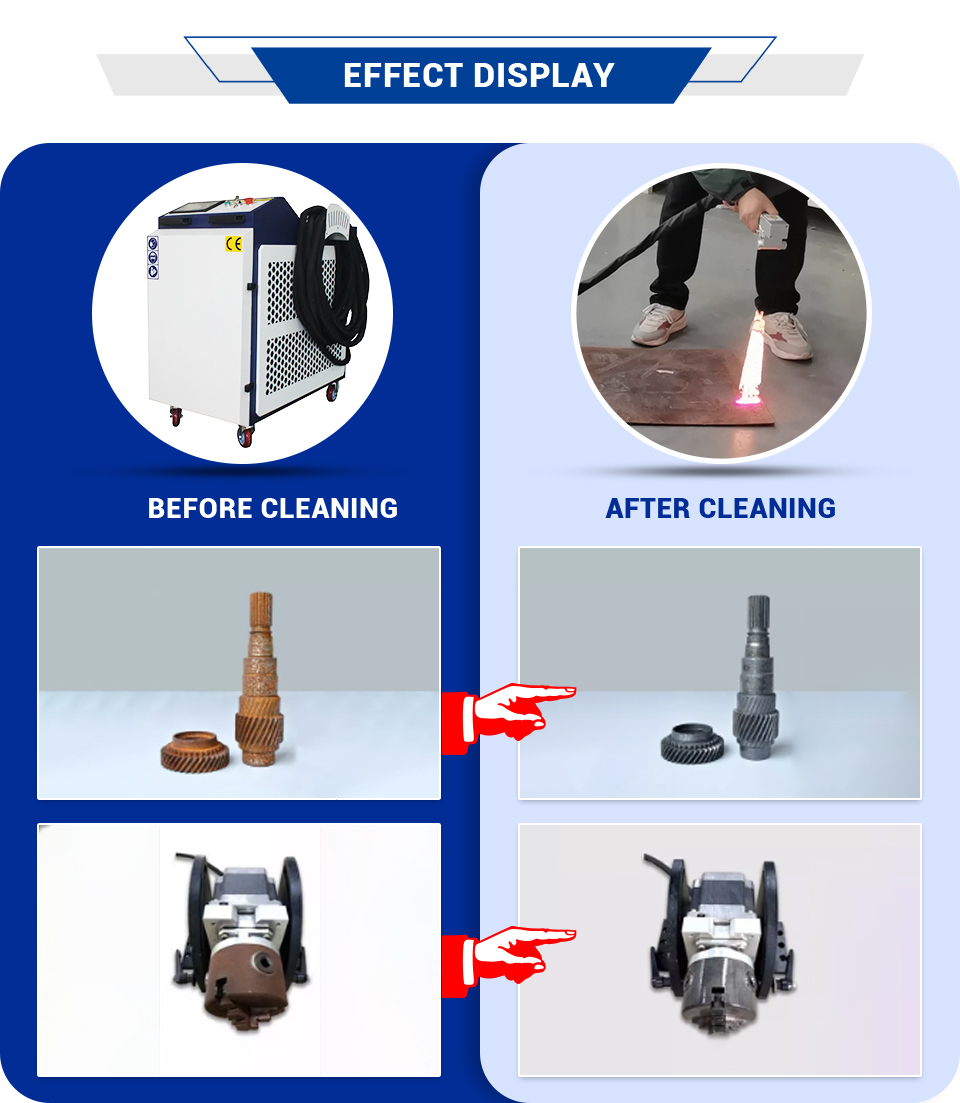 EFFECT DISPLAY

CE

BEFORE CLEANING

AFTER CLEANING