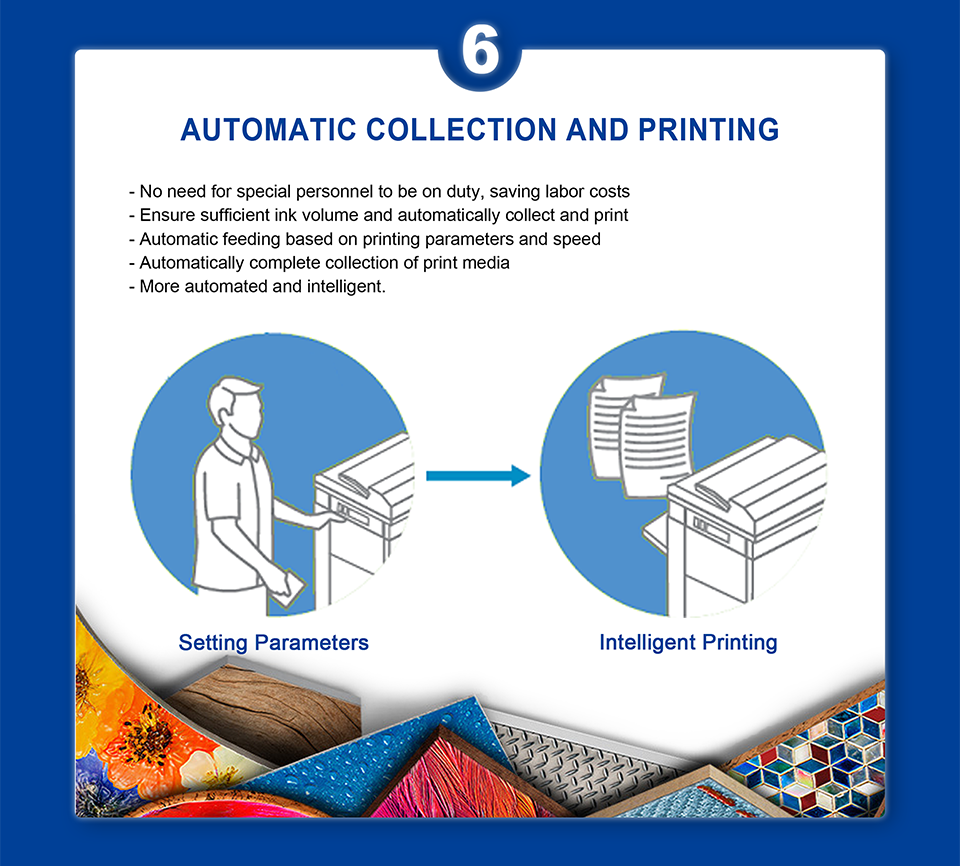 6

AUTOMATIC COLLECTION AND PRINTING

- No need for special personnel to be on duty, saving labor costs
- Ensure sufficient ink volume and automatically collect and print
- Automatic feeding based on printing parameters and speed
- Automatically complete collection of print media
- More automated and intelligent.

Setting Parameters

Intelligent Printing