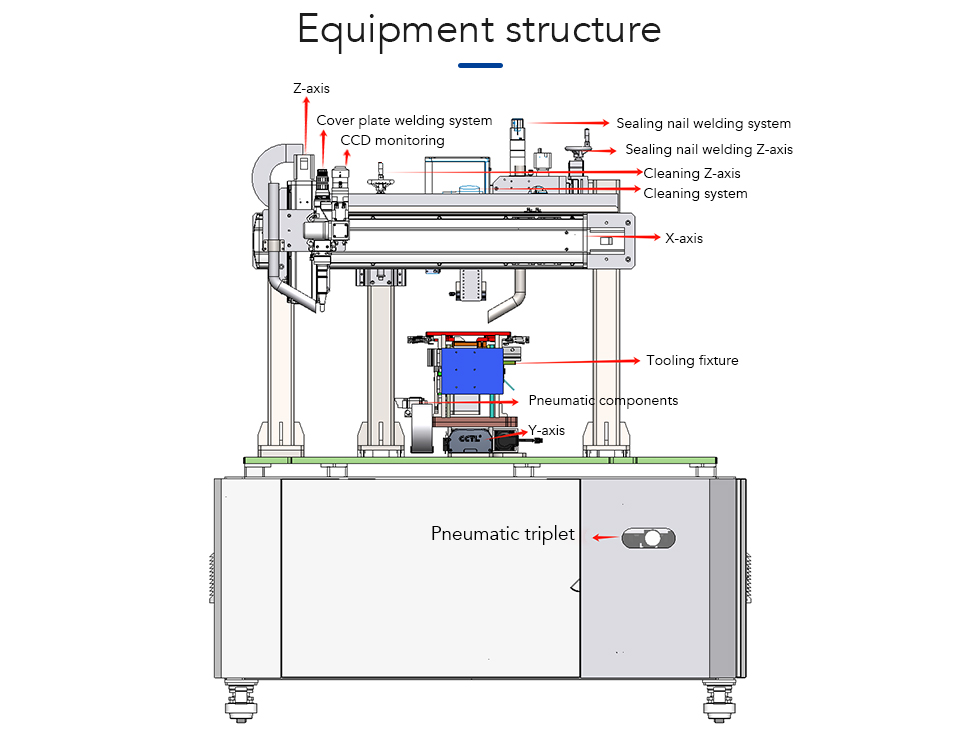 Equipment structure

Z-axis

Cover plate welding system

CCD monitoring

Sealing nail welding system

Sealing nail welding Z-axis

Cleaning Z-axis

Cleaning system

X-axis

Tooling fixture

Pneumatic components

CCTL

Y-axis

Pneumatic triplet