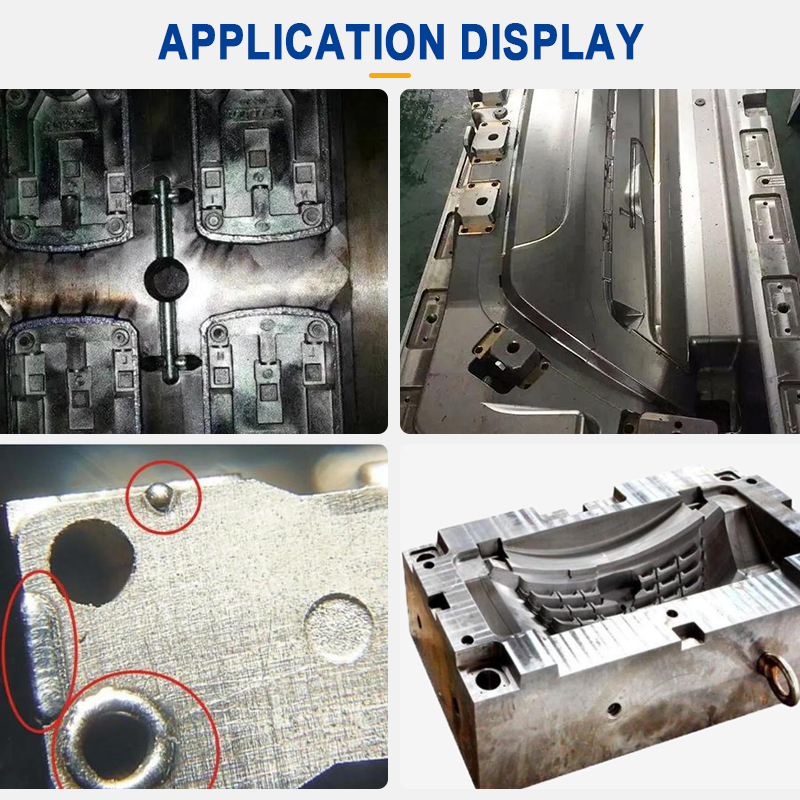 APPLICATION DISPLAY