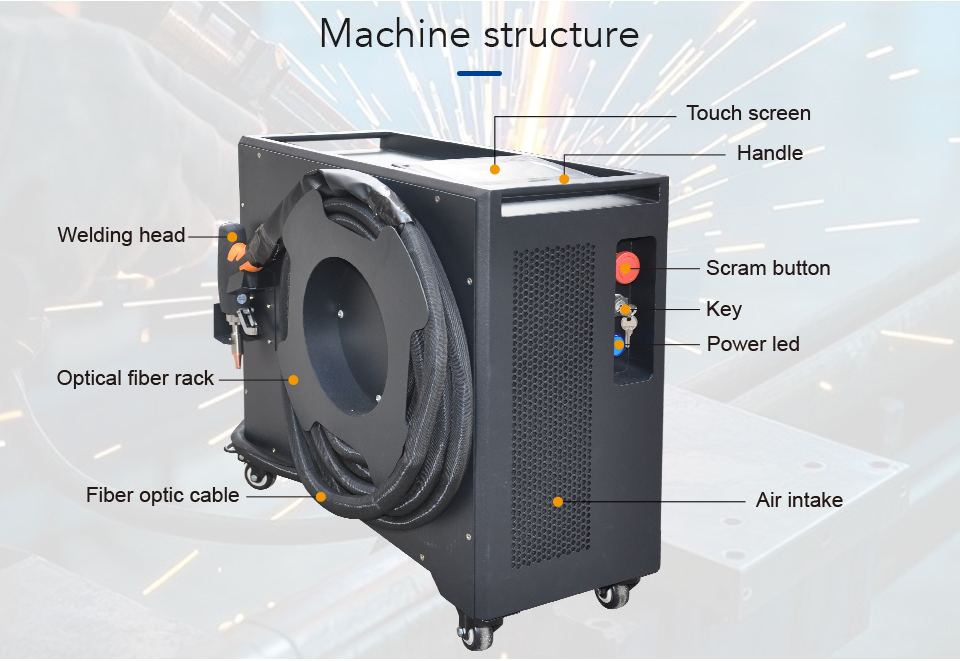 Machine structure

Touch screen

Handle

Welding head

Scram button

Key

Power led

Optical fiber rack

Fiber optic cable

Air intake