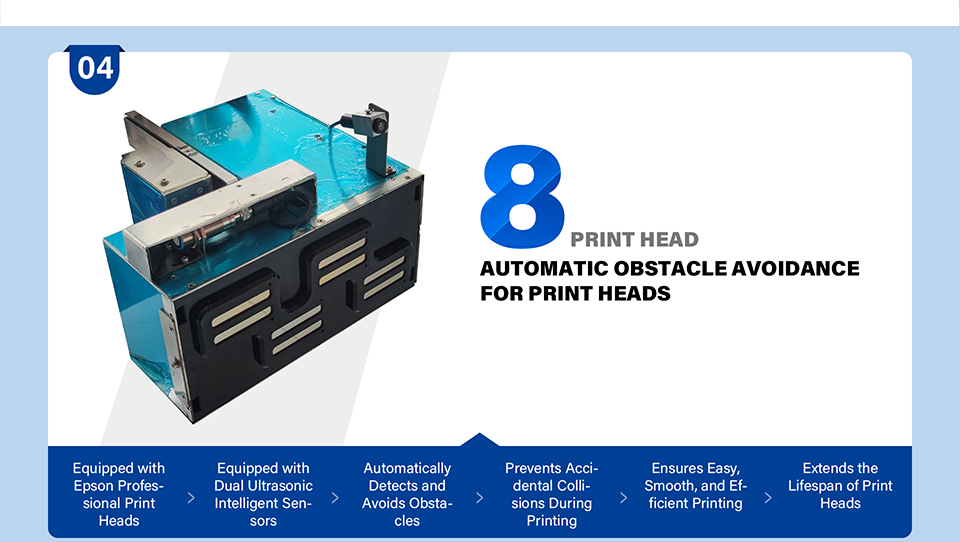 04

8 PRINT HEAD

AUTOMATIC OBSTACLE AVOIDANCE FOR PRINT HEADS

Equipped with Epson Professional Print Heads

Equipped with Dual Ultrasonic Intelligent Sensors

Automatically Detects and Avoids Obstacles

Prevents Accidental Collisions During Printing

Ensures Easy, Smooth, and Efficient Printing

Extends the Lifespan of Print Heads