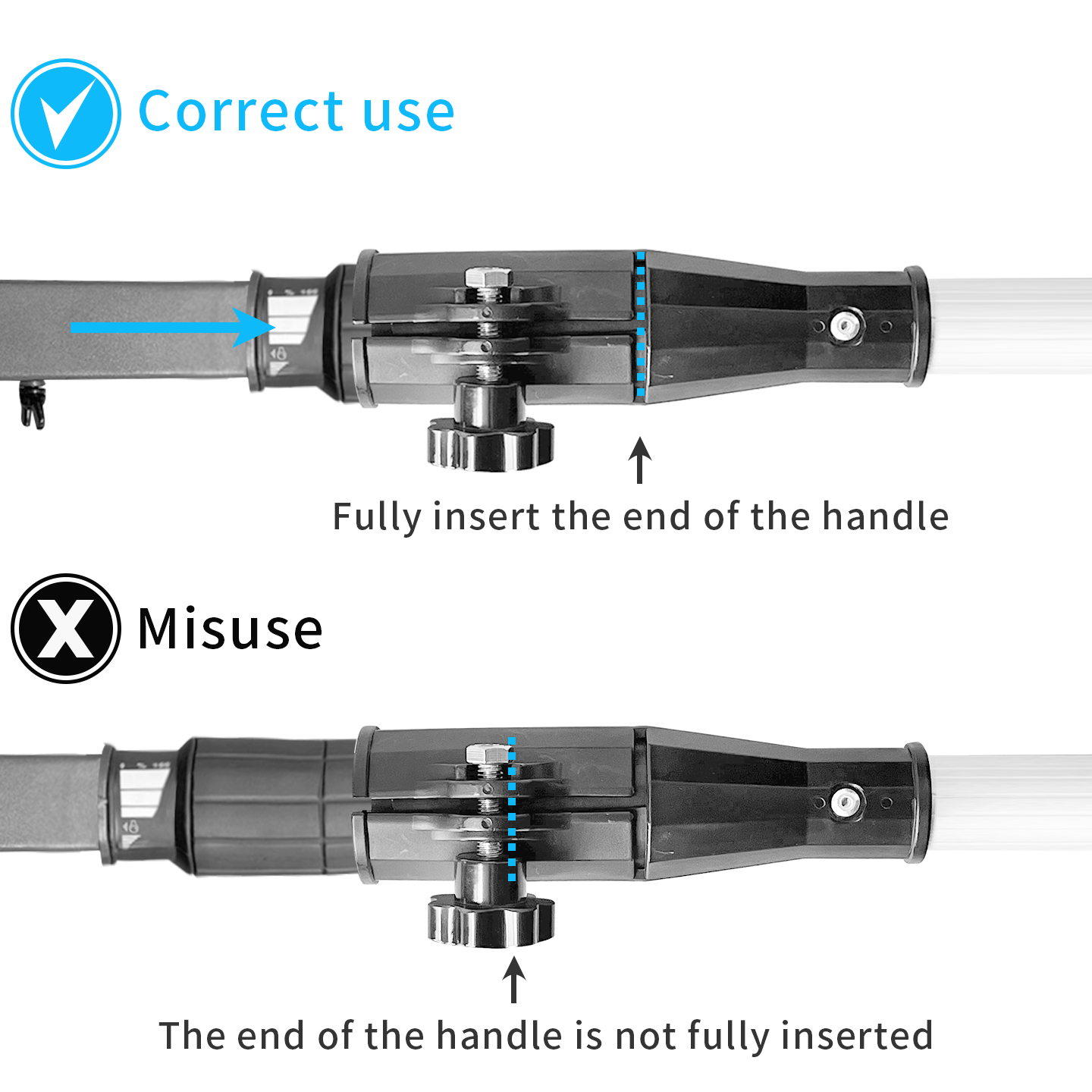 Correct use

Fully insert the end of the handle

Misuse

The end of the handle is not fully inserted