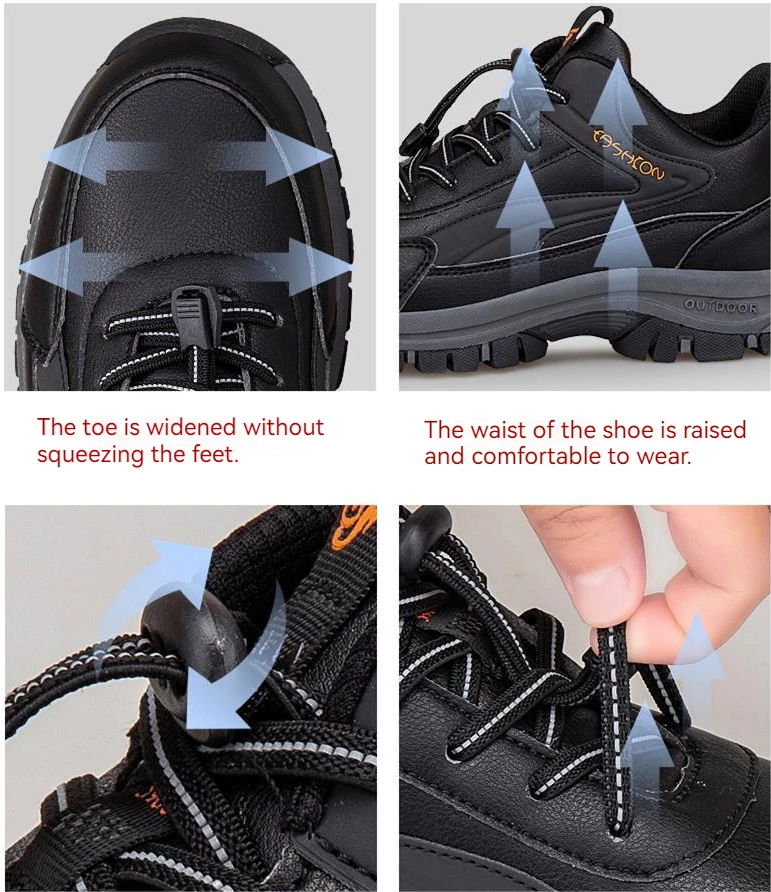 FASHION

OUTDOOR

The toe is widened without squeezing the feet.

The waist of the shoe is raised and comfortable to wear.