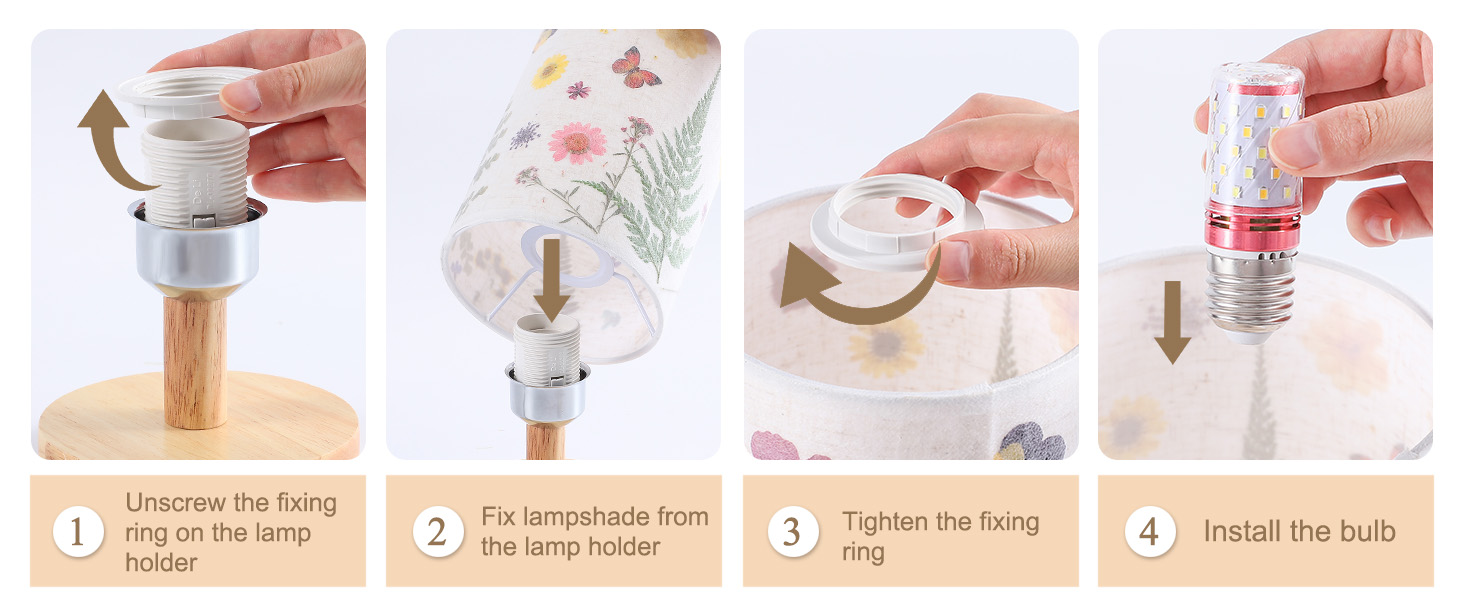 1 Unscrew the fixing ring on the lamp holder

2 Fix lampshade from the lamp holder

3 Tighten the fixing ring

4 Install the bulb