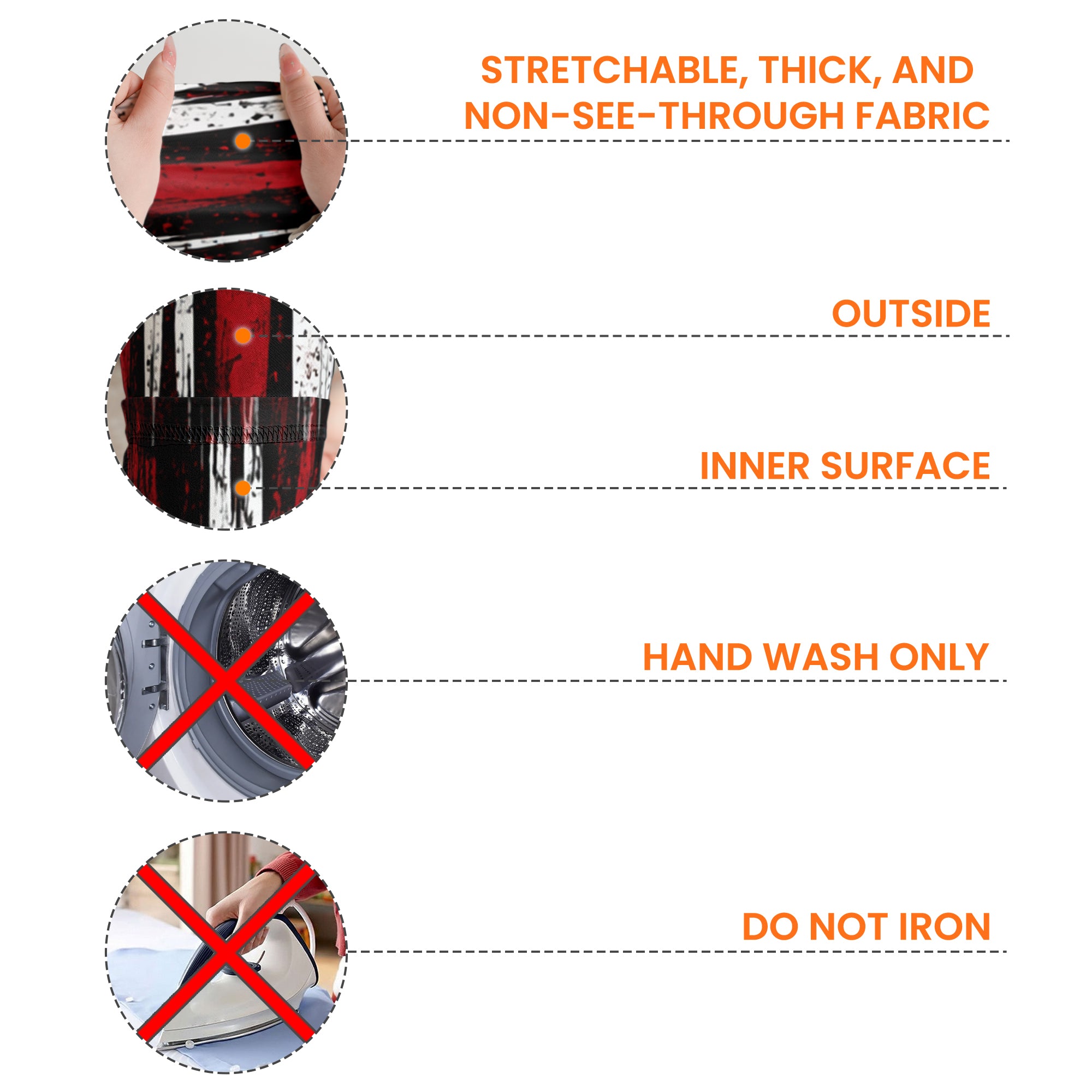 STRETCHABLE, THICK, AND NON-SEE-THROUGH FABRIC

OUTSIDE

INNER SURFACE

HAND WASH ONLY

DO NOT IRON