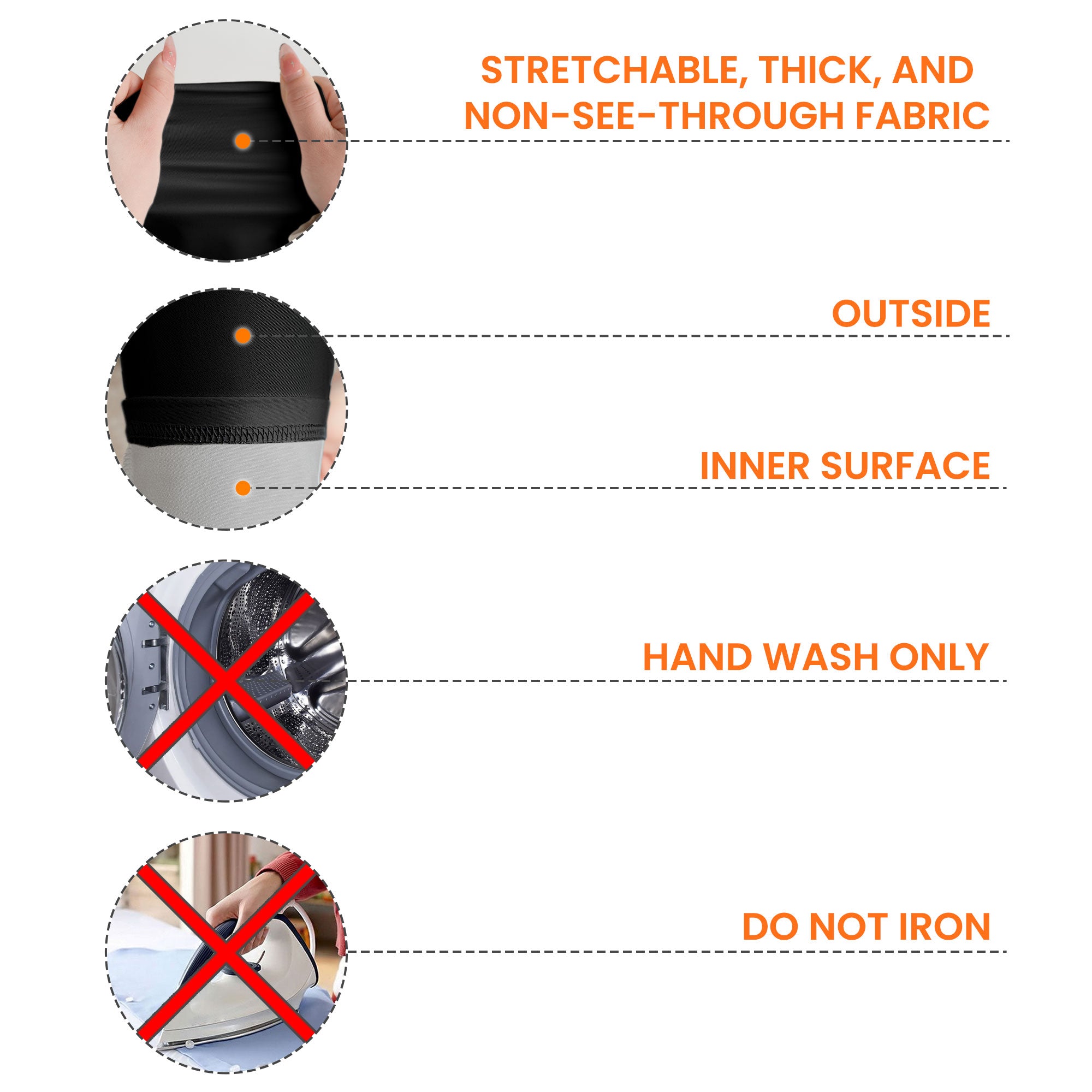 STRETCHABLE, THICK, AND NON-SEE-THROUGH FABRIC

OUTSIDE

INNER SURFACE

HAND WASH ONLY

DO NOT IRON