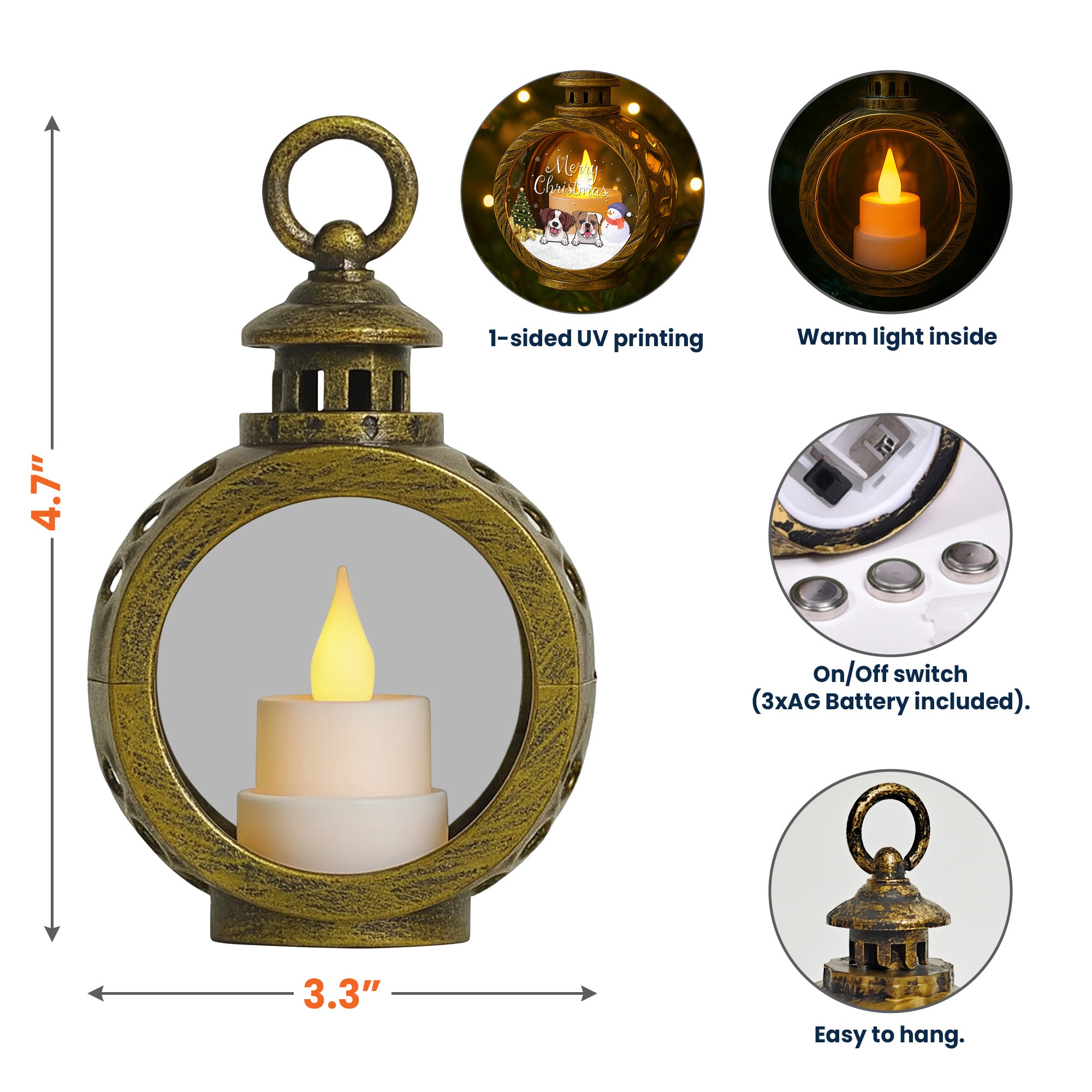 4.7"

3.3"

Merry Christmas

1-sided UV printing

Warm light inside

On/Off switch
(3xAG Battery included).

Easy to hang.