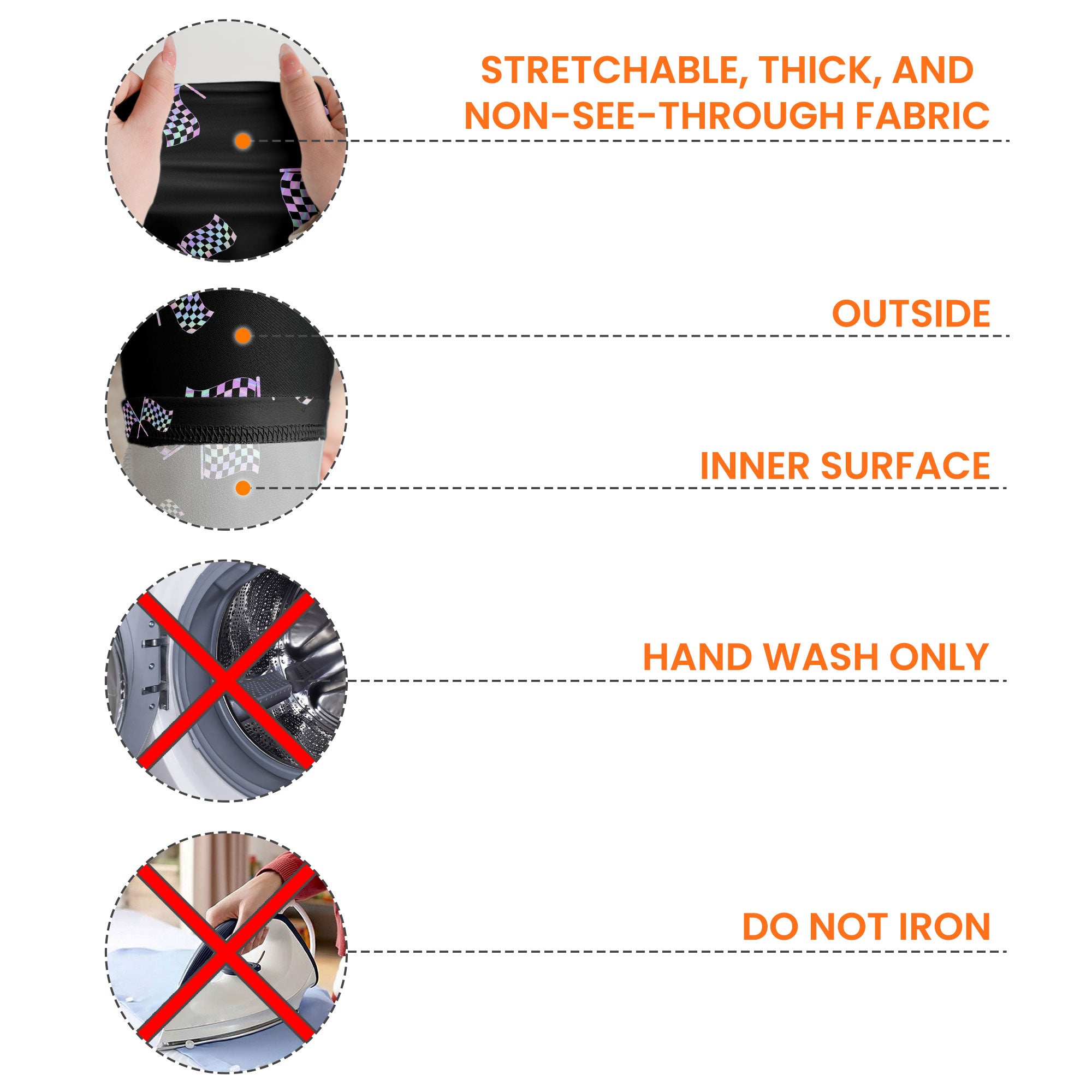 STRETCHABLE, THICK, AND NON-SEE-THROUGH FABRIC

OUTSIDE

INNER SURFACE

HAND WASH ONLY

DO NOT IRON