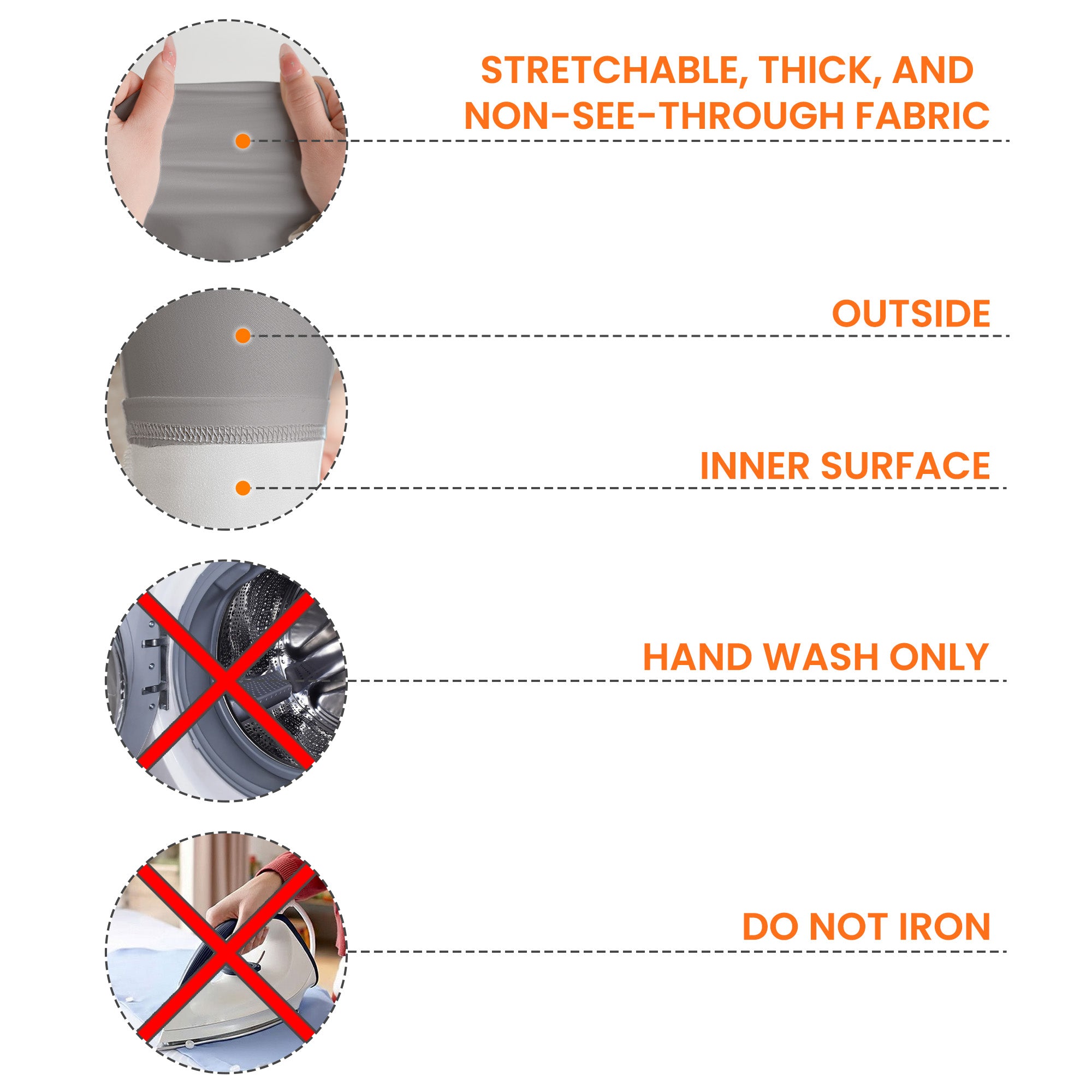 STRETCHABLE, THICK, AND NON-SEE-THROUGH FABRIC

OUTSIDE

INNER SURFACE

HAND WASH ONLY

DO NOT IRON