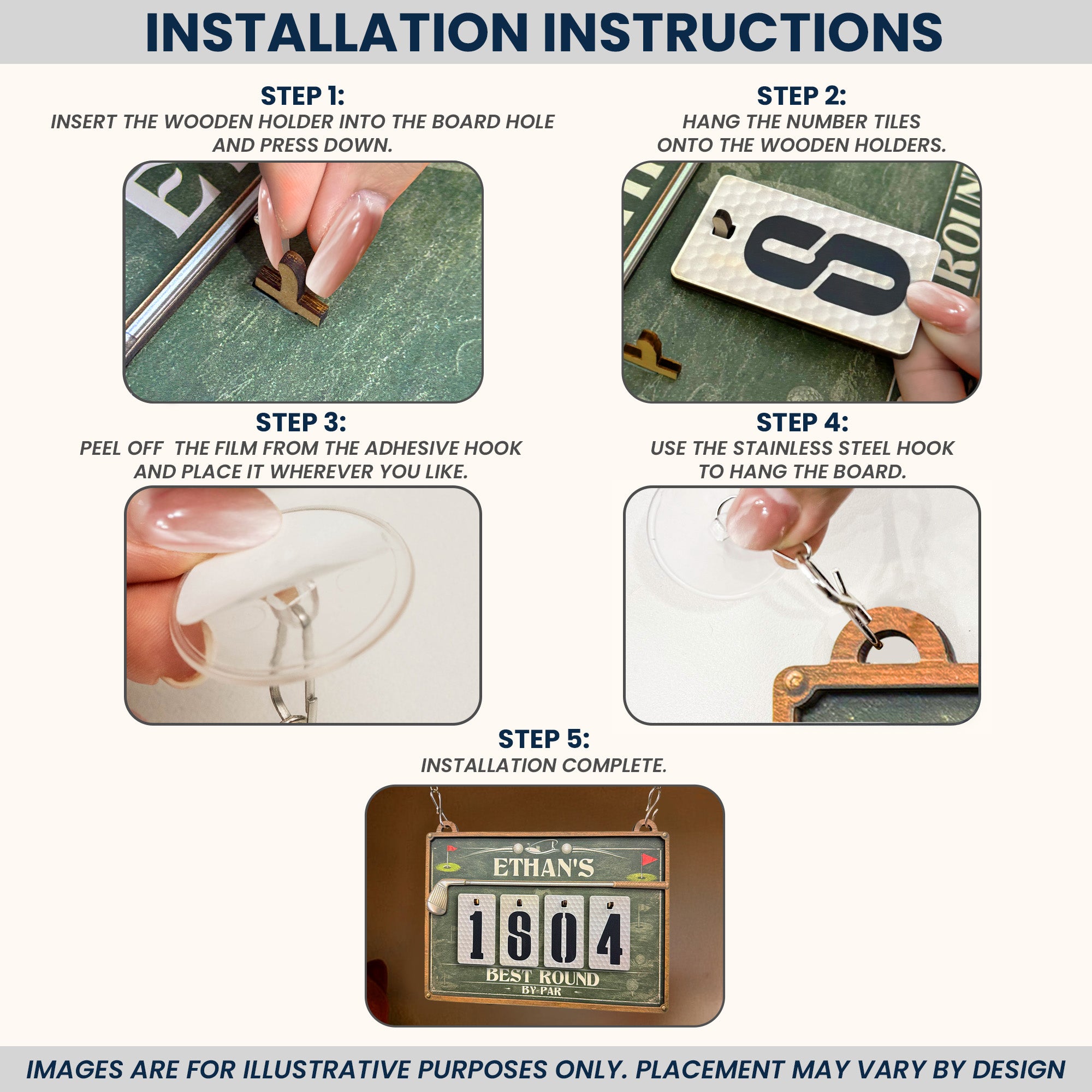 INSTALLATION INSTRUCTIONS

STEP 1:
INSERT THE WOODEN HOLDER INTO THE BOARD HOLE AND PRESS DOWN.

STEP 2:
HANG THE NUMBER TILES ONTO THE WOODEN HOLDERS.

8

STEP 3:
PEEL OFF THE FILM FROM THE ADHESIVE HOOK AND PLACE IT WHEREVER YOU LIKE.

STEP 4:
USE THE STAINLESS STEEL HOOK TO HANG THE BOARD.

STEP 5:
INSTALLATION COMPLETE.

ETHAN'S
1 8 0 4
BEST ROUND
BY-PAR

IMAGES ARE FOR ILLUSTRATIVE PURPOSES ONLY. PLACEMENT MAY VARY BY DESIGN