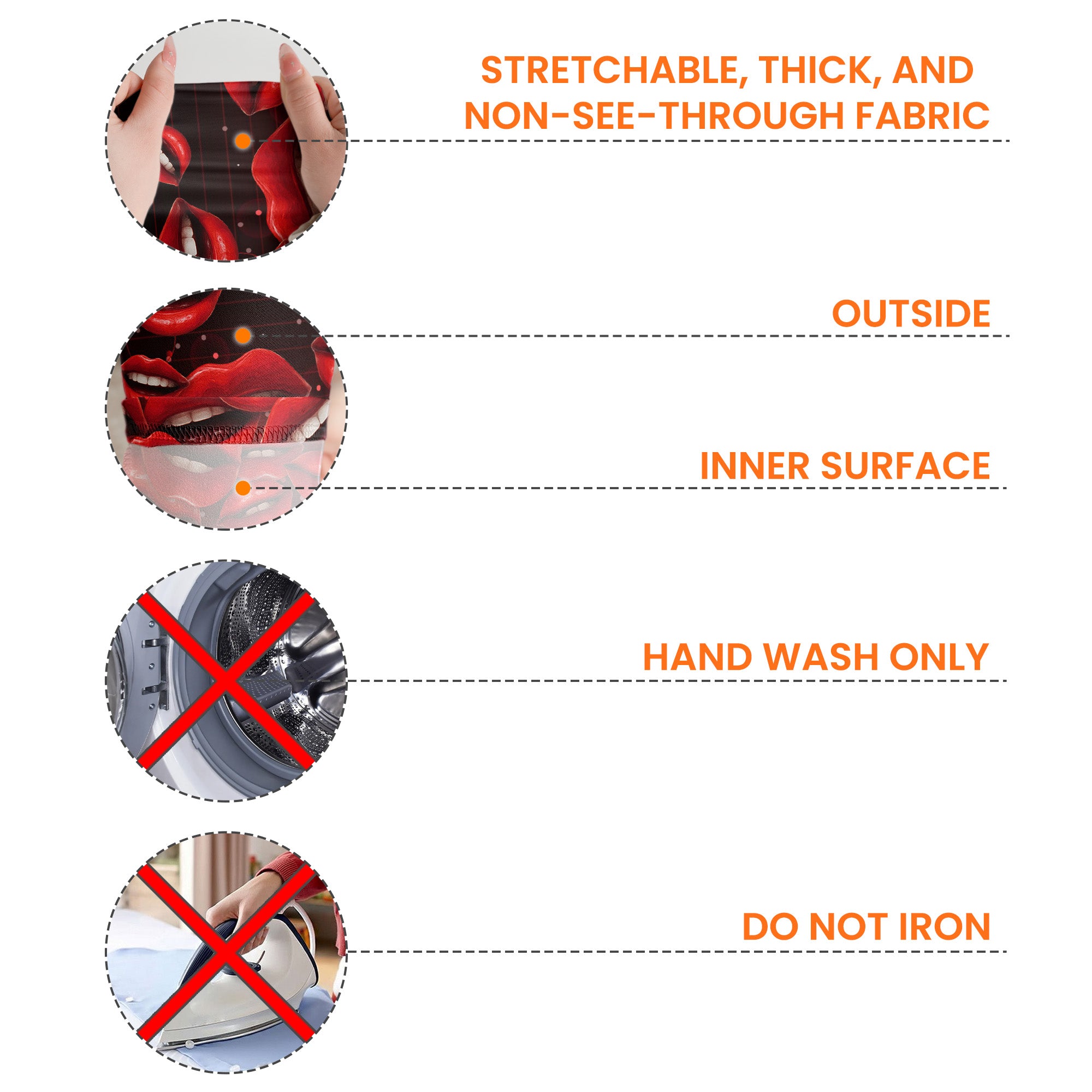 STRETCHABLE, THICK, AND NON-SEE-THROUGH FABRIC

OUTSIDE

INNER SURFACE

HAND WASH ONLY

DO NOT IRON