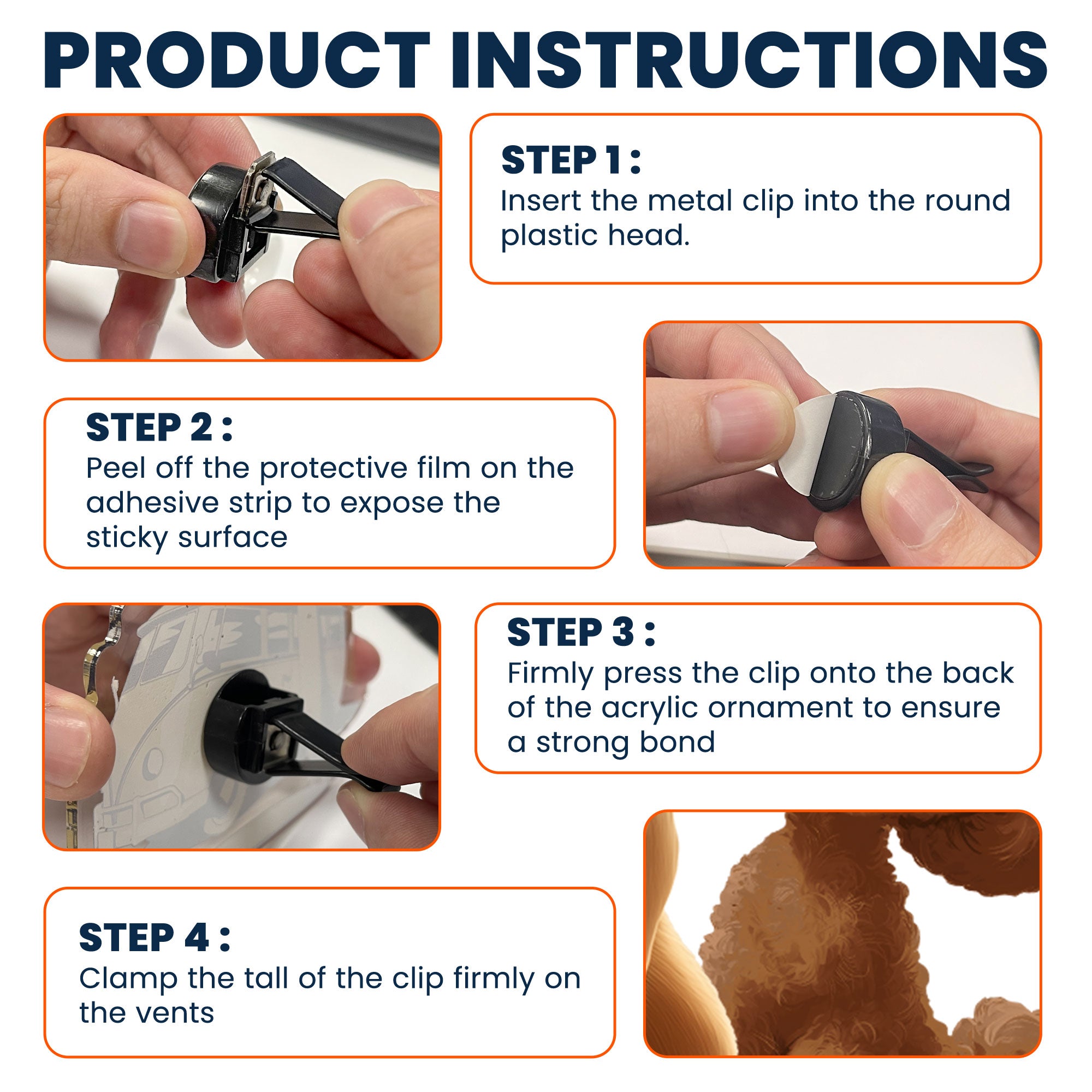 PRODUCT INSTRUCTIONS

STEP 1 :
Insert the metal clip into the round plastic head.

STEP 2 :
Peel off the protective film on the adhesive strip to expose the sticky surface

STEP 3 :
Firmly press the clip onto the back of the acrylic ornament to ensure a strong bond

STEP 4 :
Clamp the tall of the clip firmly on the vents