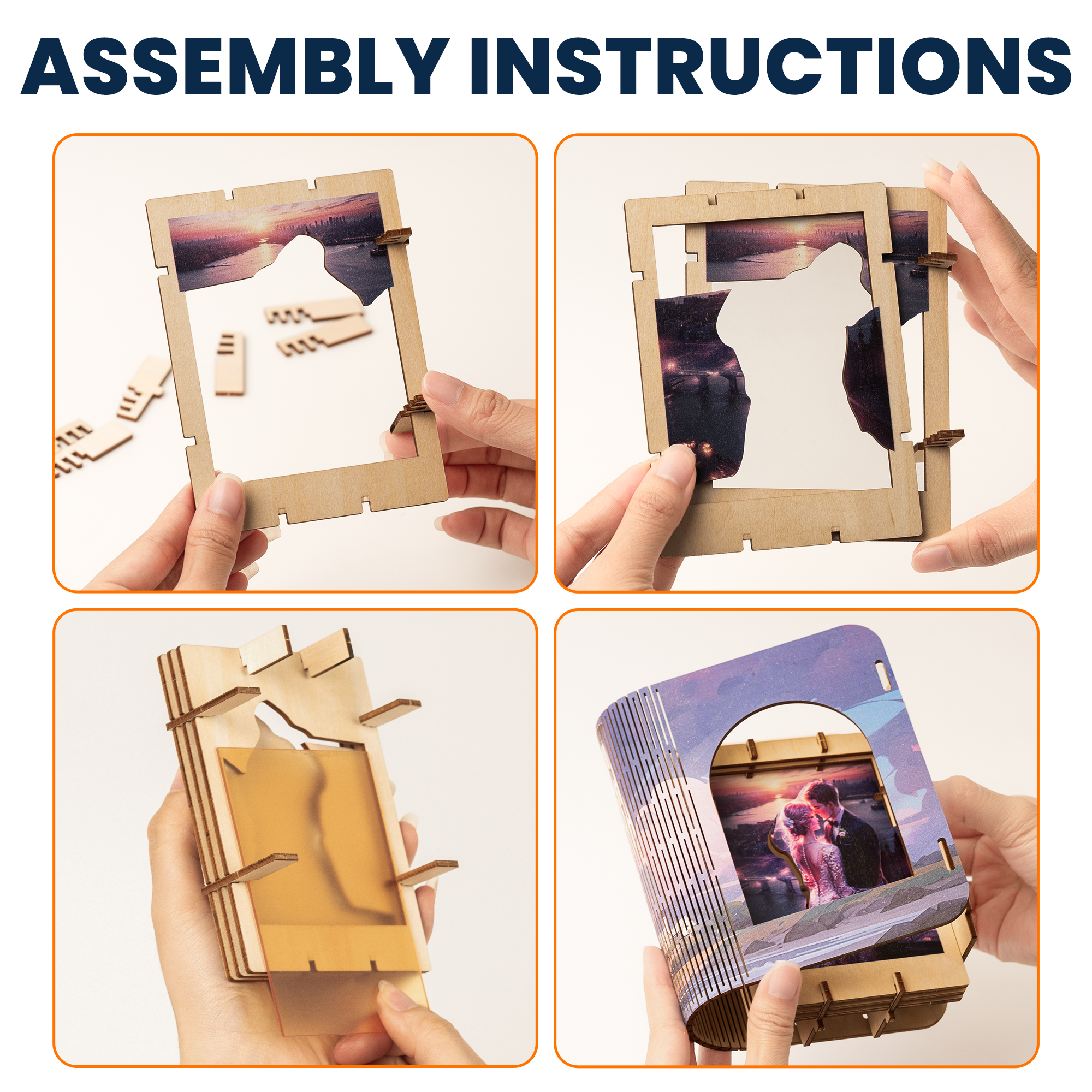 ASSEMBLY INSTRUCTIONS