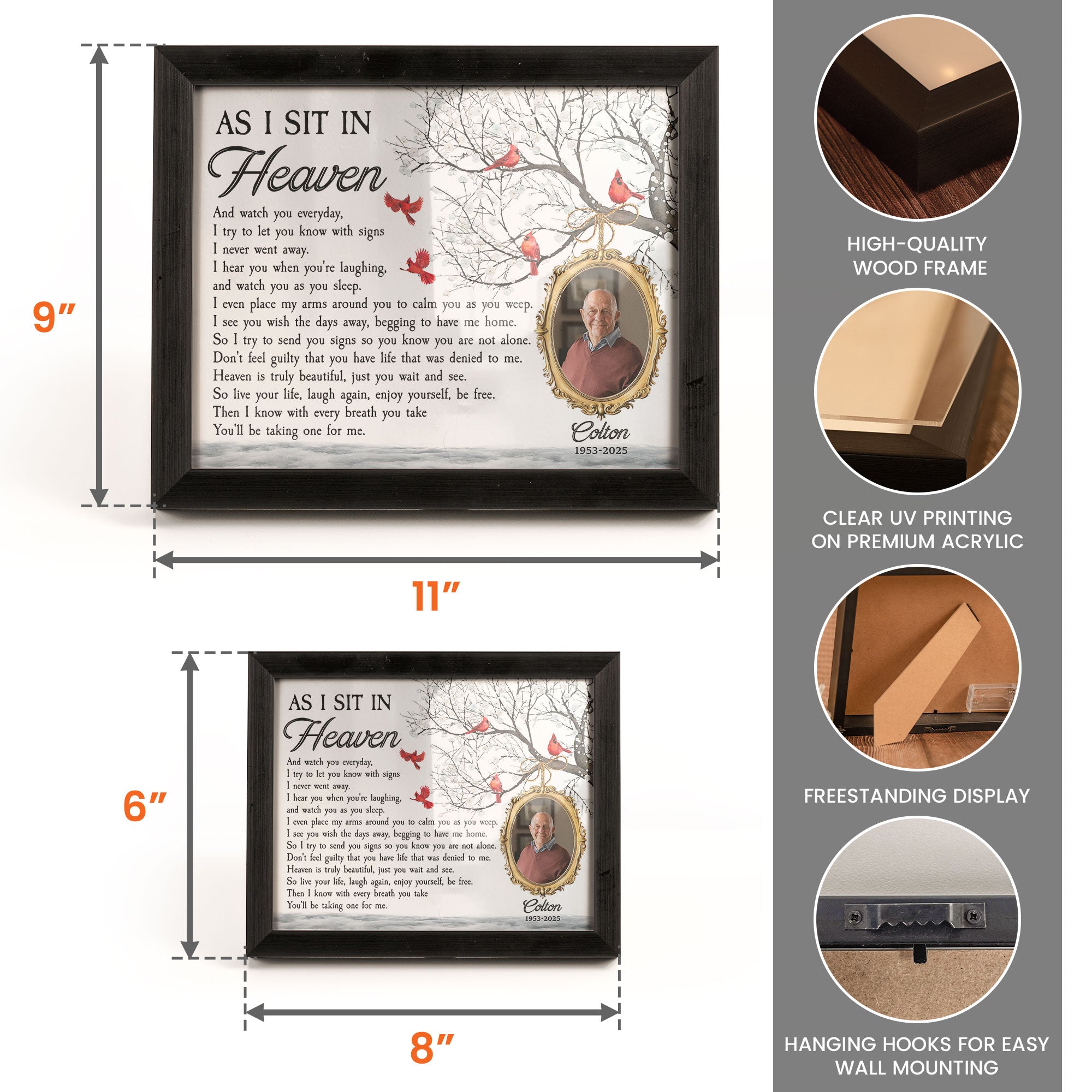 9”

AS I SIT IN
Heaven

And watch you everyday,
I try to let you know with signs
I never went away.
I hear you when you're laughing,
and watch you as you sleep.
I even place my arms around you to calm you as you weep.
I see you wish the days away, begging to have me home.
So I try to send you signs so you know you are not alone.
Don't feel guilty that you have life that was denied to me.
Heaven is truly beautiful, just you wait and see.
So live your life, laugh again, enjoy yourself, be free.
Then I know with every breath you take
You'll be taking one for me.

Colton
1953-2025

11”

6”

AS I SIT IN
Heaven

And watch you everyday,
I try to let you know with signs
I never went away.
I hear you when you're laughing,
and watch you as you sleep.
I even place my arms around you to calm you as you weep.
I see you wish the days away, begging to have me home.
So I try to send you signs so you know you are not alone.
Don't feel guilty that you have life that was denied to me.
Heaven is truly beautiful, just you wait and see.
So live your life, laugh again, enjoy yourself, be free.
Then I know with every breath you take
You'll be taking one for me.

Colton
1953-2025

8”

HIGH-QUALITY WOOD FRAME

CLEAR UV PRINTING ON PREMIUM ACRYLIC

FREESTANDING DISPLAY

HANGING HOOKS FOR EASY WALL MOUNTING