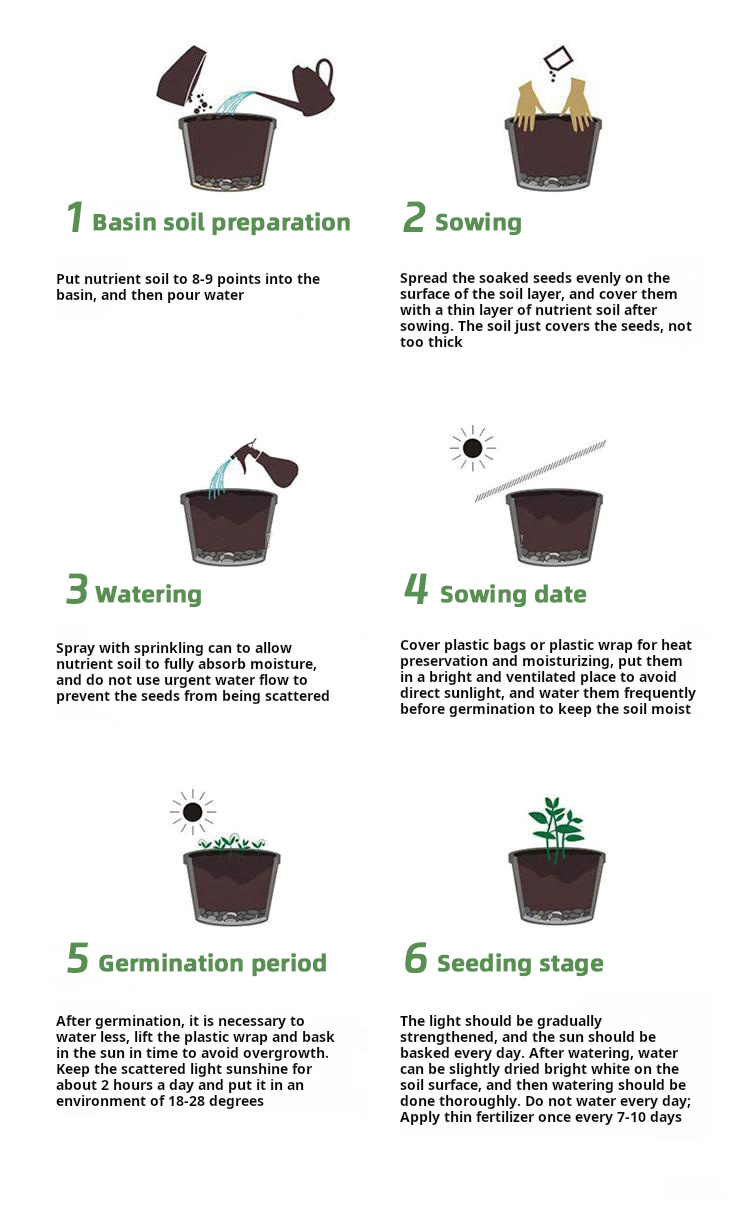 1 Basin soil preparation

Put nutrient soil to 8-9 points into the basin, and then pour water

2 Sowing

Spread the soaked seeds evenly on the surface of the soil layer, and cover them with a thin layer of nutrient soil after sowing. The soil just covers the seeds, not too thick

3 Watering

Spray with sprinkling can to allow nutrient soil to fully absorb moisture, and do not use urgent water flow to prevent the seeds from being scattered

4 Sowing date

Cover plastic bags or plastic wrap for heat preservation and moisturizing, put them in a bright and ventilated place to avoid direct sunlight, and water them frequently before germination to keep the soil moist

5 Germination period

After germination, it is necessary to water less, lift the plastic wrap and bask in the sun in time to avoid overgrowth. Keep the scattered light sunshine for about 2 hours a day and put it in an environment of 18-28 degrees

6 Seeding stage

The light should be gradually strengthened, and the sun should be basked every day. After watering, water can be slightly dried bright white on the soil surface, and then watering should be done thoroughly. Do not water every day; Apply thin fertilizer once every 7-10 days