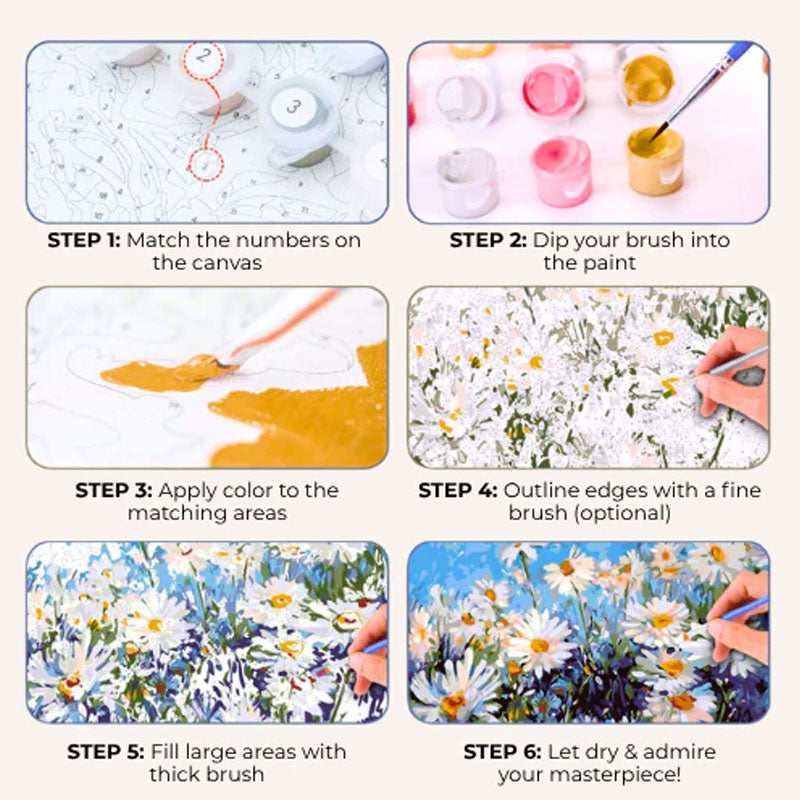 2

3

STEP 1: Match the numbers on the canvas

STEP 2: Dip your brush into the paint

STEP 3: Apply color to the matching areas

STEP 4: Outline edges with a fine brush (optional)

STEP 5: Fill large areas with thick brush

STEP 6: Let dry & admire your masterpiece!