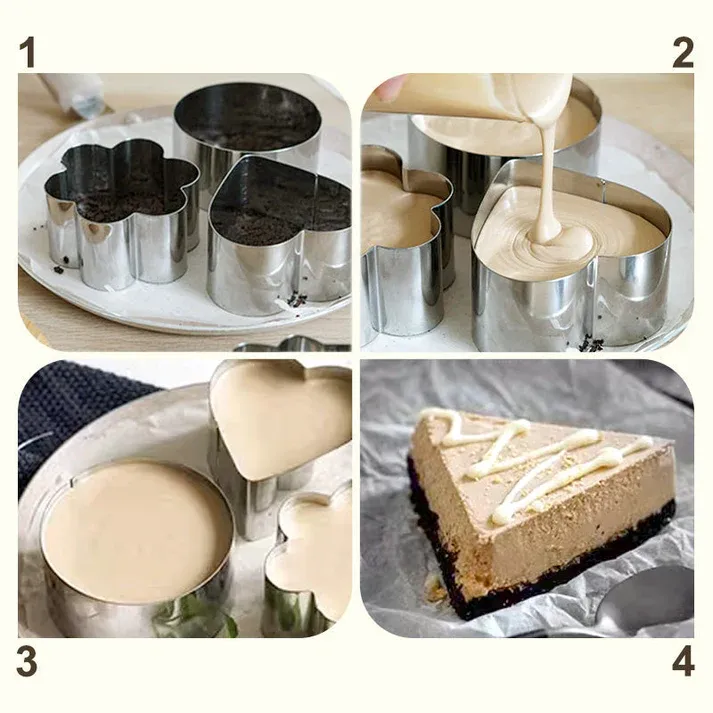 1

2

3

4