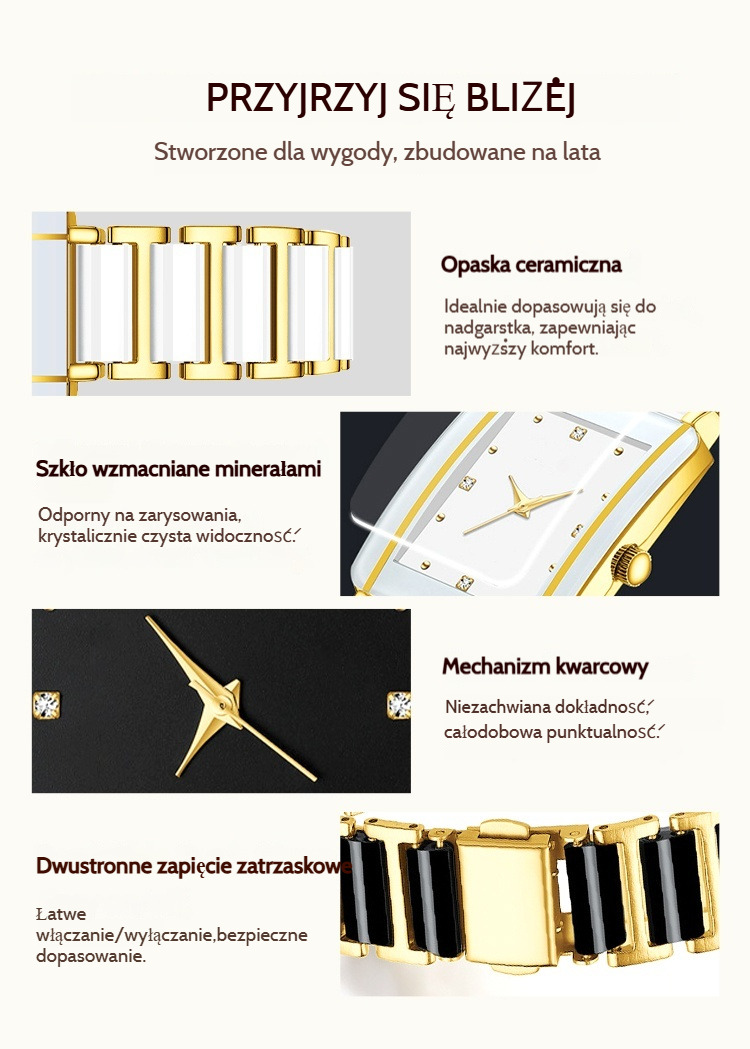 PRZYJRZYJ SIĘ BLIZĖJ

Stworzone dla wygody, zbudowane na lata

Opaska ceramiczna

Idealnie dopasowują się do nadgarstka, zapewniając najwyższy komfort.

Szkło wzmacniane minerałami

Odporny na zarysowania, krystalicznie czysta widoczność.

Mechanizm kwarcowy

Niezachwiana dokładność, całodobowa punktualność.

Dwustronne zapięcie zatrzaskowe

Łatwe włączanie/wyłączanie,bezpieczne dopasowanie.