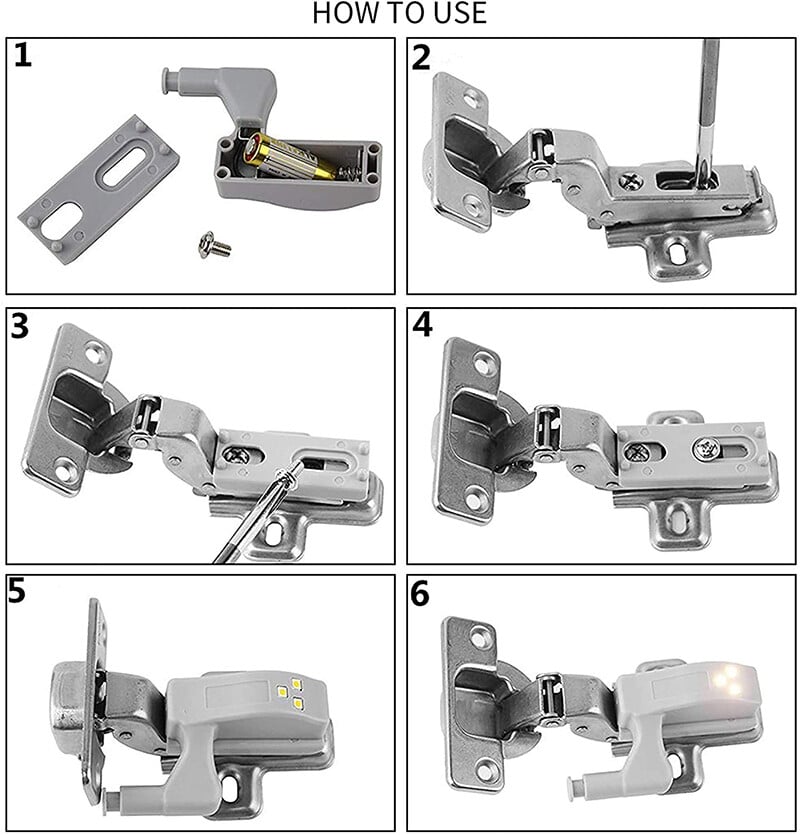 HOW TO USE

1

2

3

4

5

6