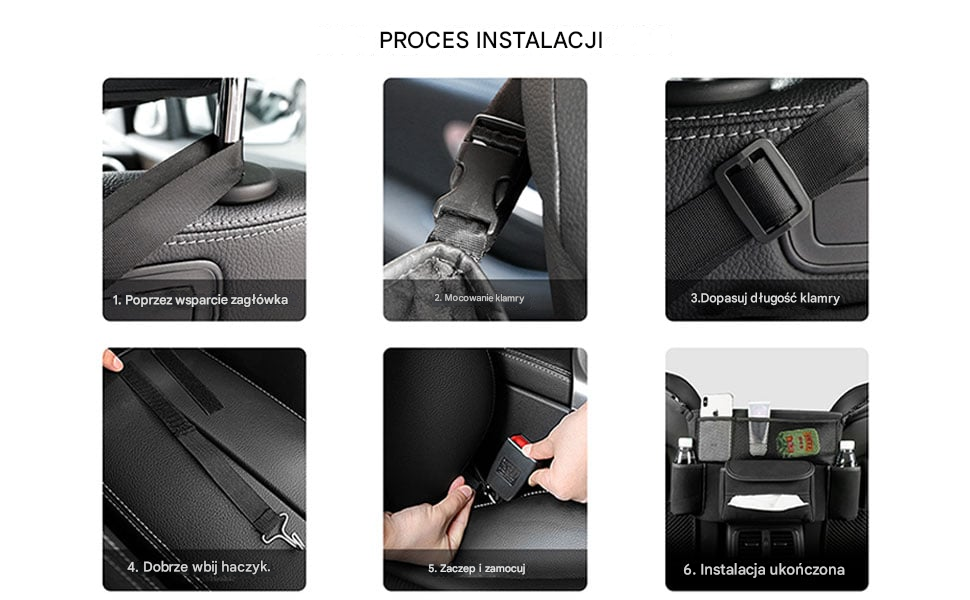 PROCES INSTALACJI

1. Poprzez wsparcie zagłówka

2. Mocowanie klamry

3.Dopasuj długość klamry

4. Dobrze wbij haczyk.

5. Zaczep i zamocuj

6. Instalacja ukończona