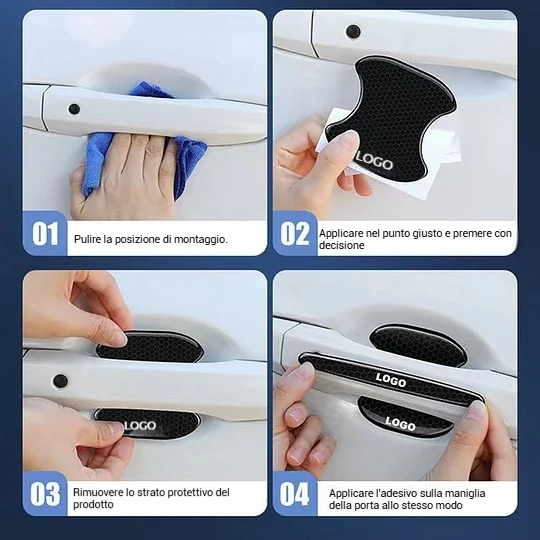 01 Pulire la posizione di montaggio.

LOGO

02 Applicare nel punto giusto e premere con decisione

LOGO

03 Rimuovere lo strato protettivo del prodotto

LOGO

LOGO

04 Applicare l'adesivo sulla maniglia della porta allo stesso modo