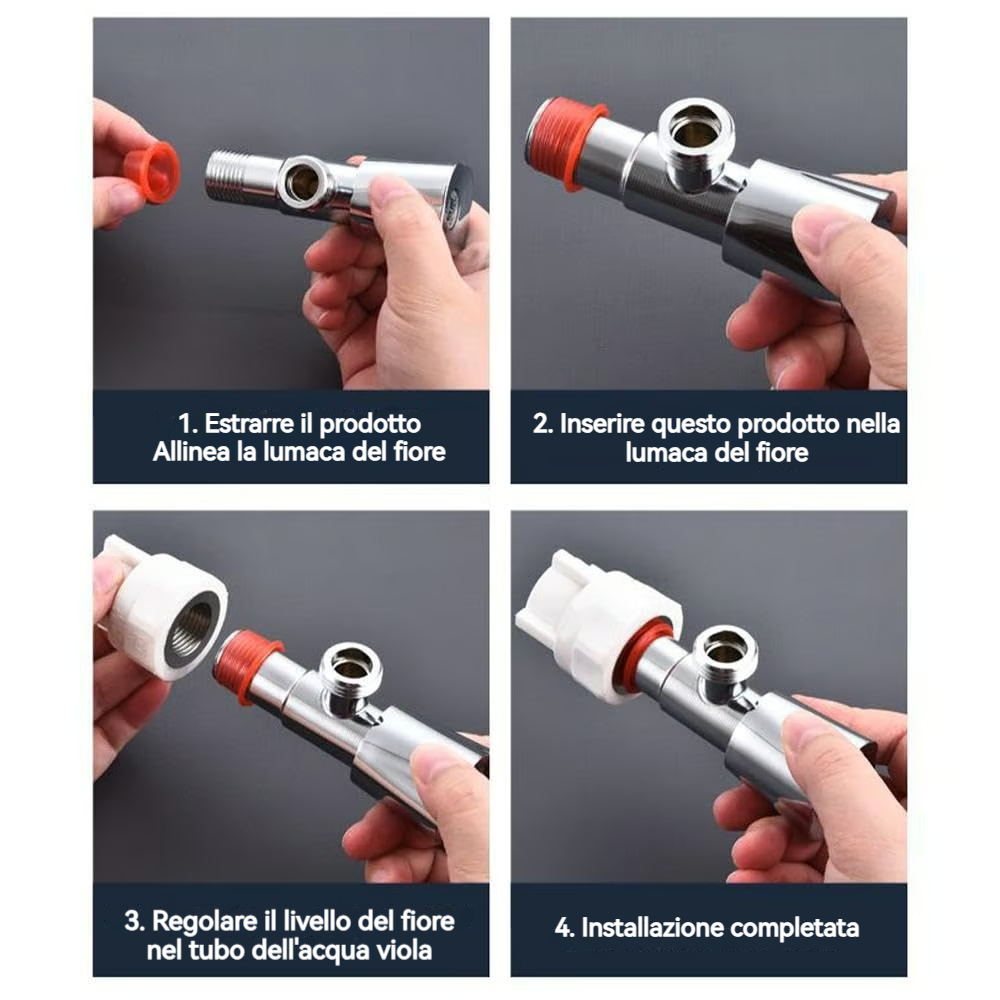 1. Estrarre il prodotto
Allinea la lumaca del fiore

2. Inserire questo prodotto nella lumaca del fiore

3. Regolare il livello del fiore nel tubo dell'acqua viola

4. Installazione completata