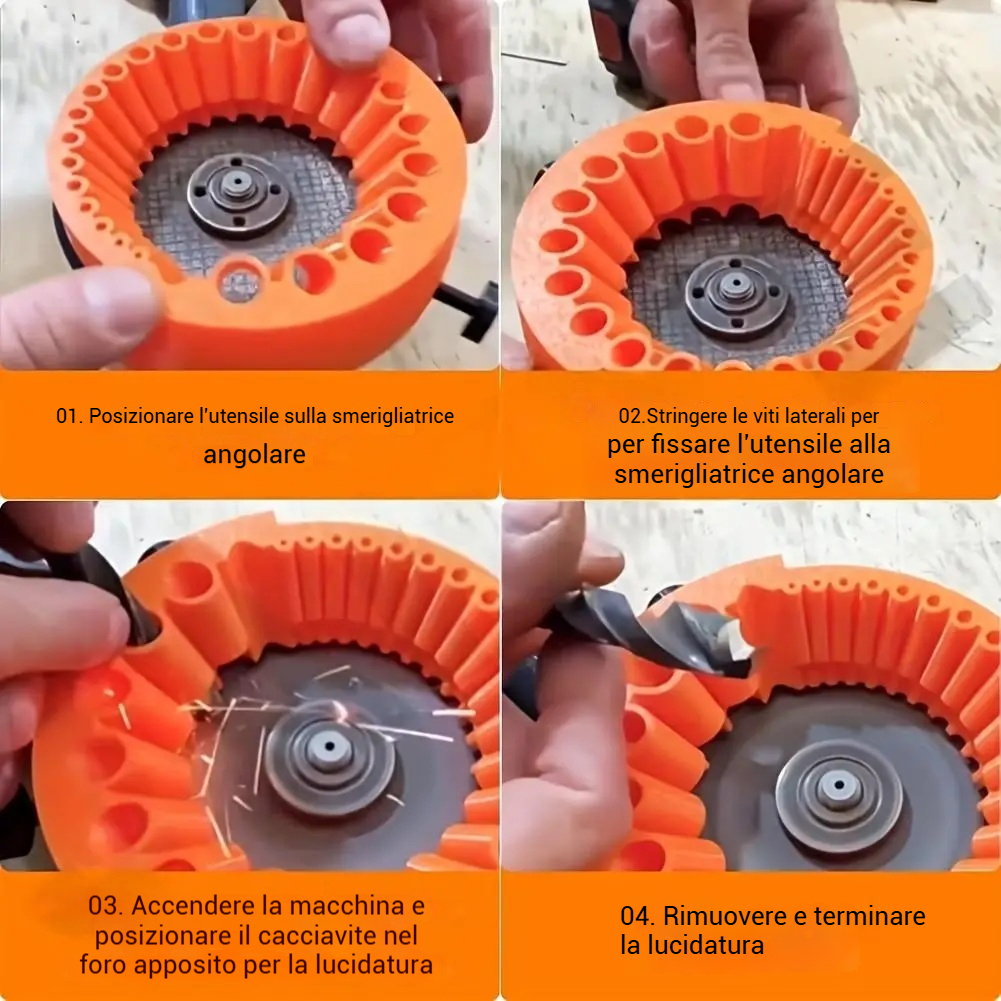 01. Posizionare l'utensile sulla smerigliatrice angolare

02.Stringere le viti laterali per per fissare l'utensile alla smerigliatrice angolare

03. Accendere la macchina e posizionare il cacciavite nel foro apposito per la lucidatura

04. Rimuovere e terminare la lucidatura