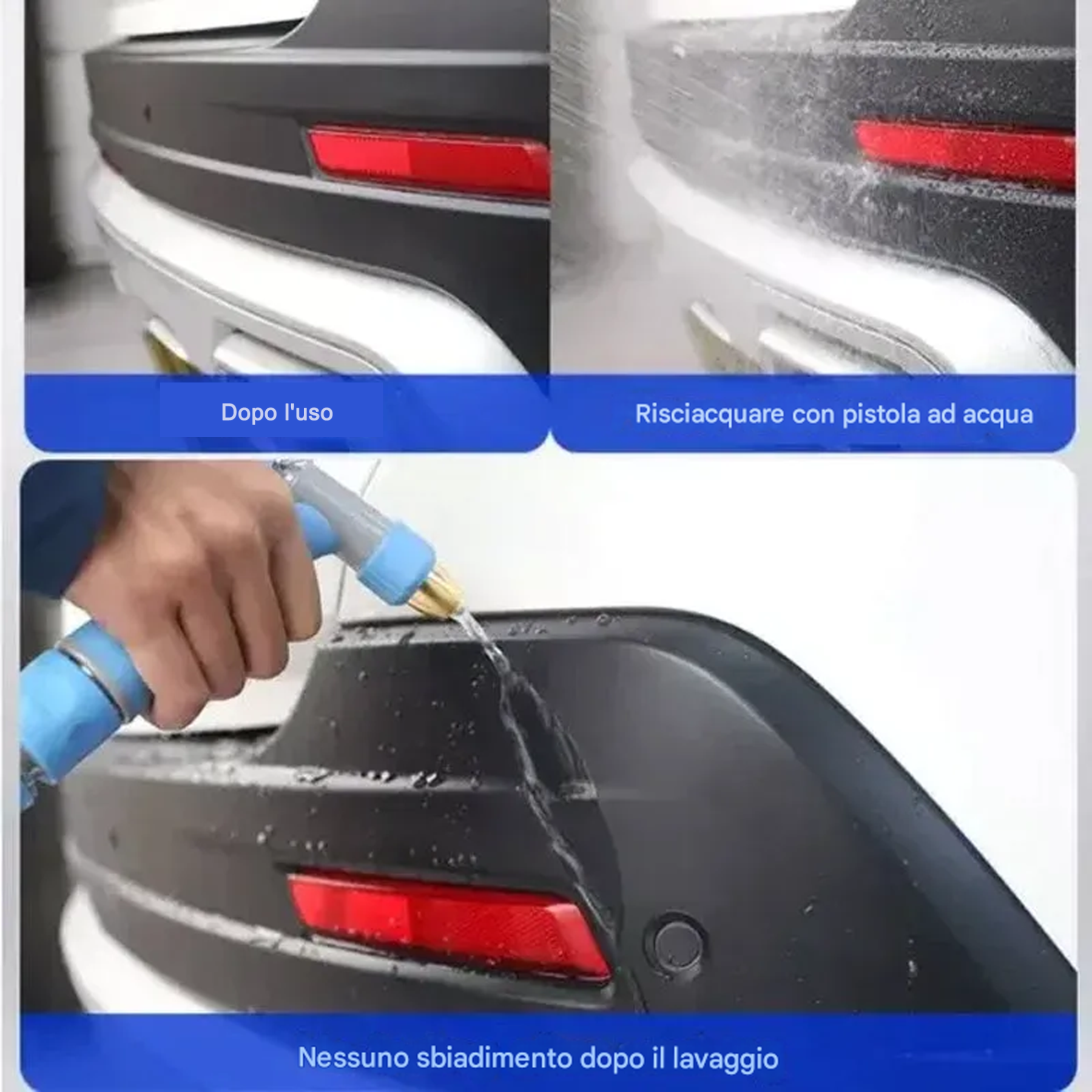 Dopo l'uso

Risciacquare con pistola ad acqua

Nessuno sbiadimento dopo il lavaggio