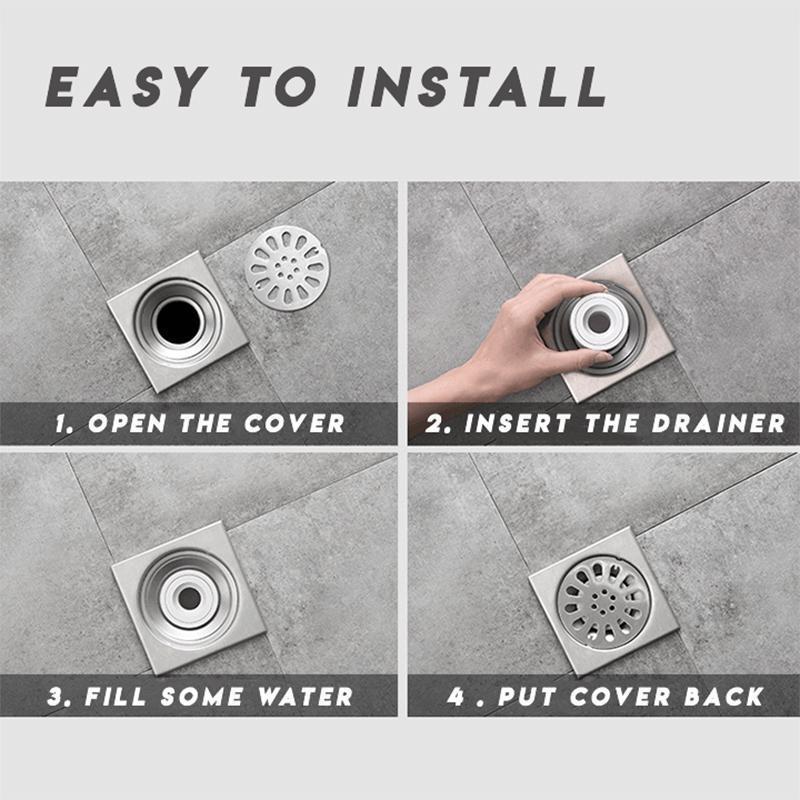 EASY TO INSTALL

1. OPEN THE COVER

2. INSERT THE DRAINER

3. FILL SOME WATER

4 . PUT COVER BACK