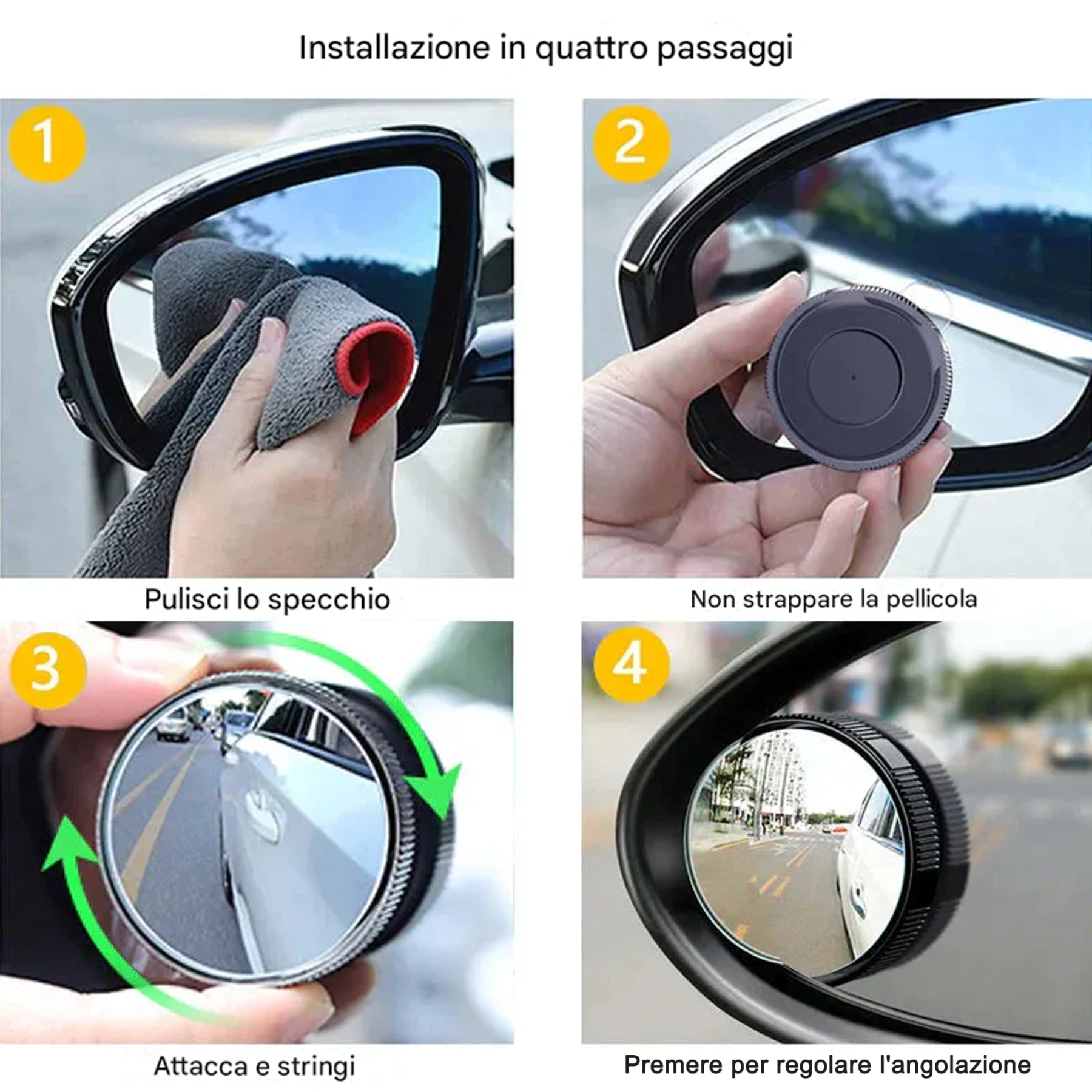 Installazione in quattro passaggi

1

Pulisci lo specchio

2

Non strappare la pellicola

3

Attacca e stringi

4

Premere per regolare l'angolazione