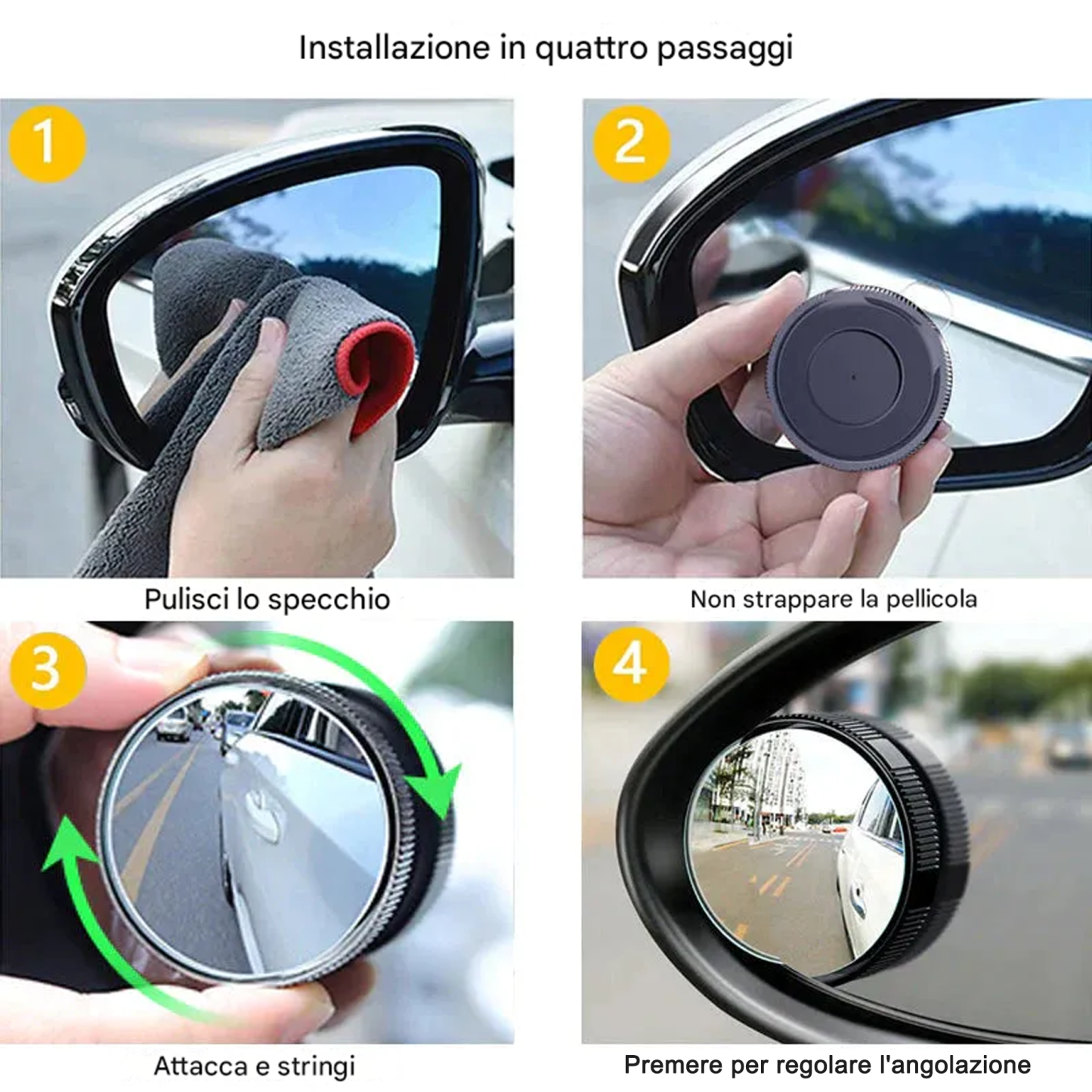 Installazione in quattro passaggi

1

Pulisci lo specchio

2

Non strappare la pellicola

3

Attacca e stringi

4

Premere per regolare l'angolazione