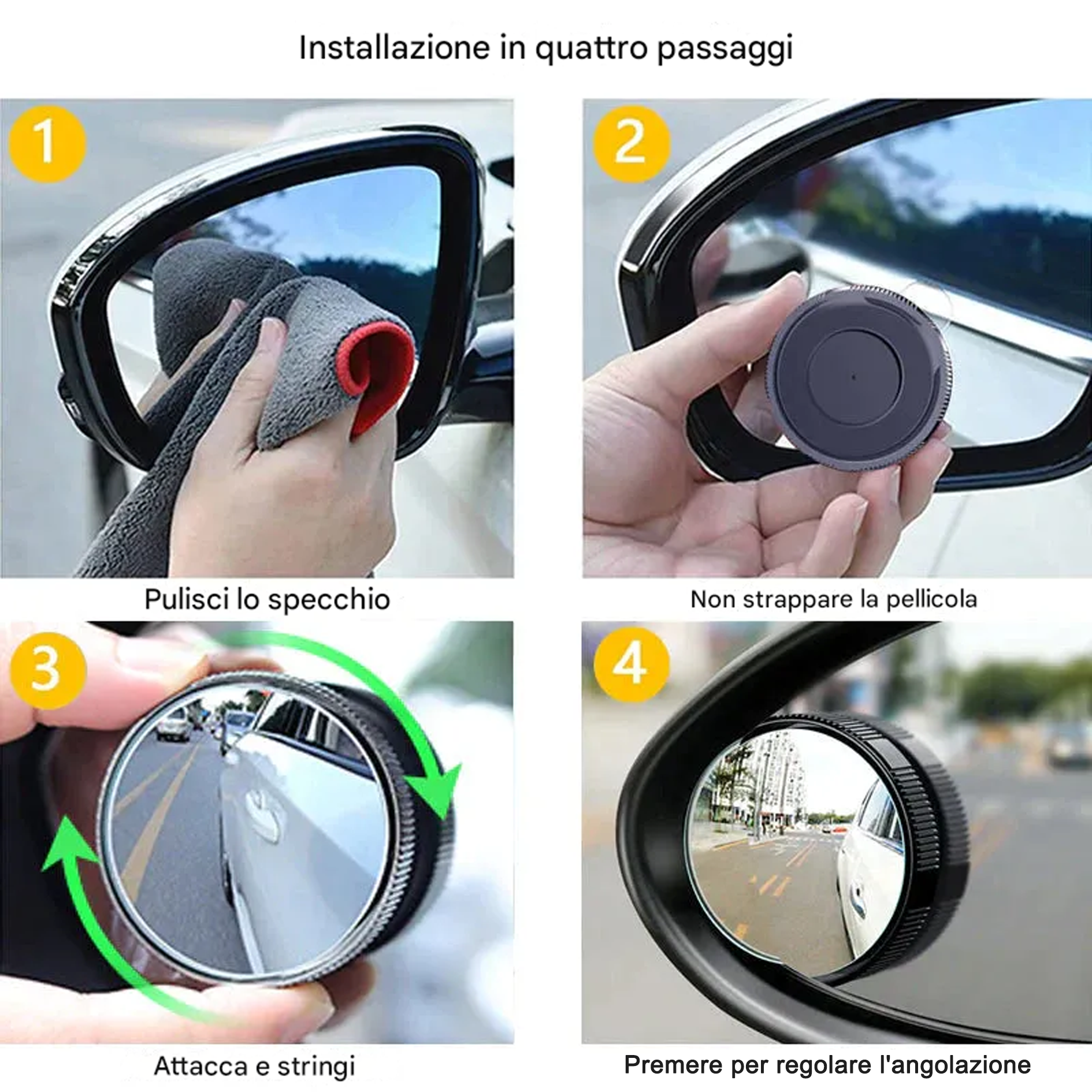 Installazione in quattro passaggi

1

Pulisci lo specchio

2

Non strappare la pellicola

3

Attacca e stringi

4

Premere per regolare l'angolazione