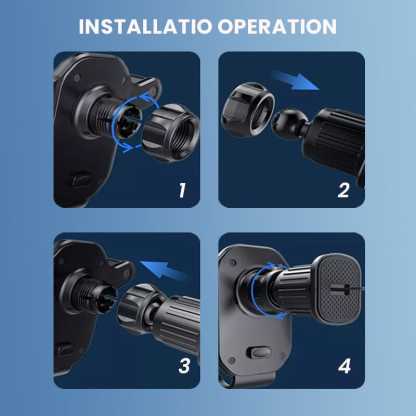 INSTALLATIO OPERATION

1

2

3

4