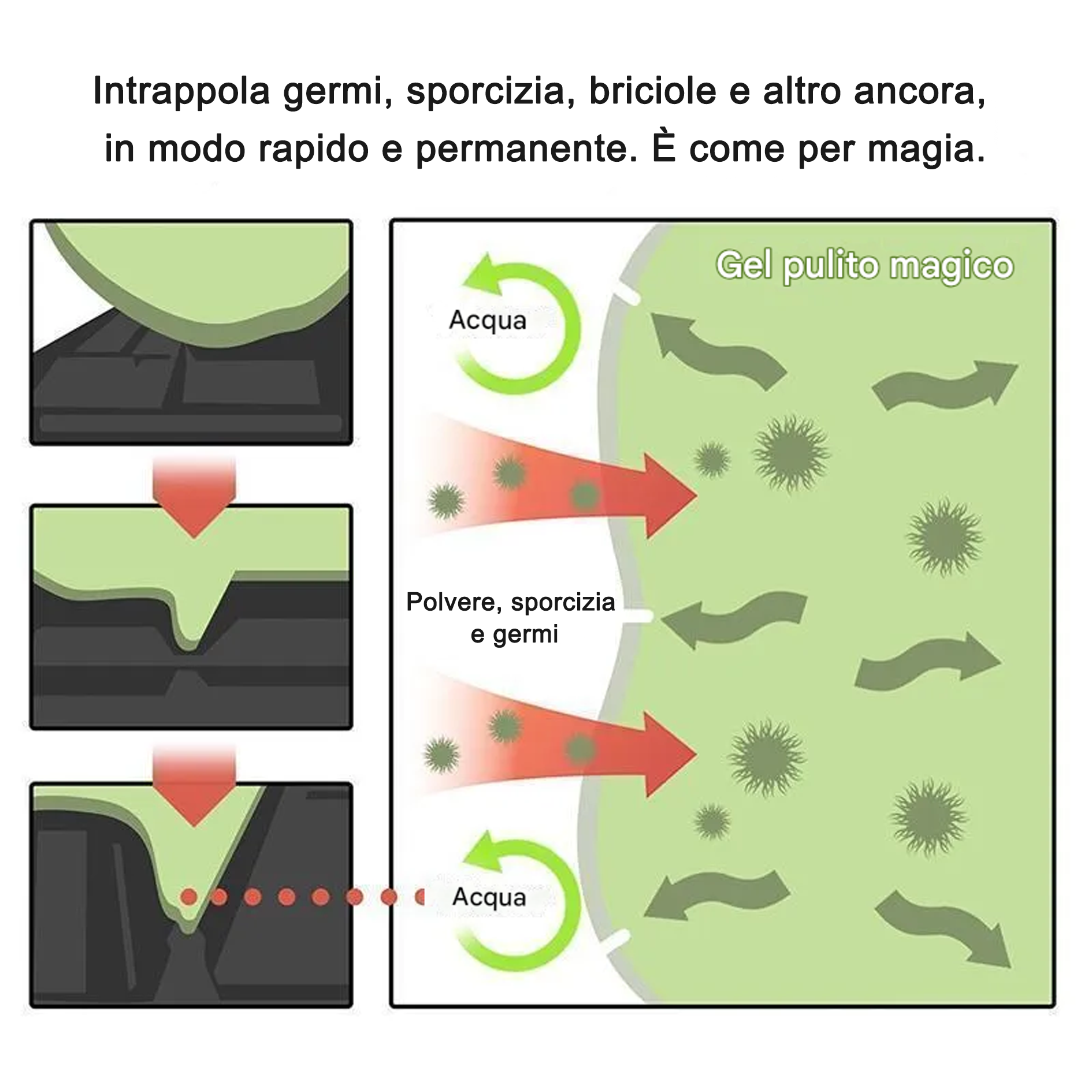 Intrappola germi, sporcizia, briciole e altro ancora, in modo rapido e permanente. È come per magia.

Gel pulito magico

Acqua

Polvere, sporcizia e germi

Acqua