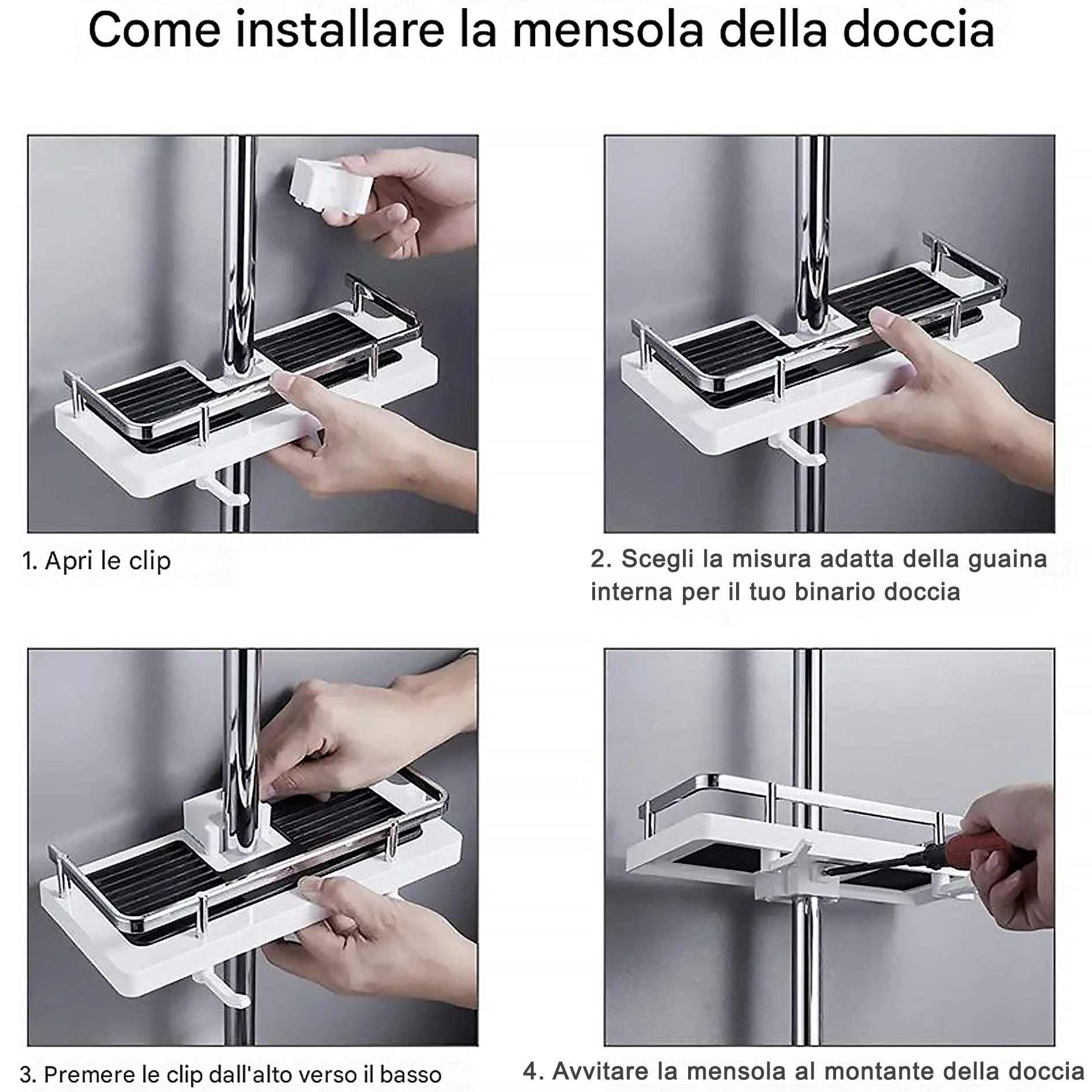 Come installare la mensola della doccia

1. Apri le clip

2. Scegli la misura adatta della guaina interna per il tuo binario doccia

3. Premere le clip dall'alto verso il basso

4. Avvitare la mensola al montante della doccia