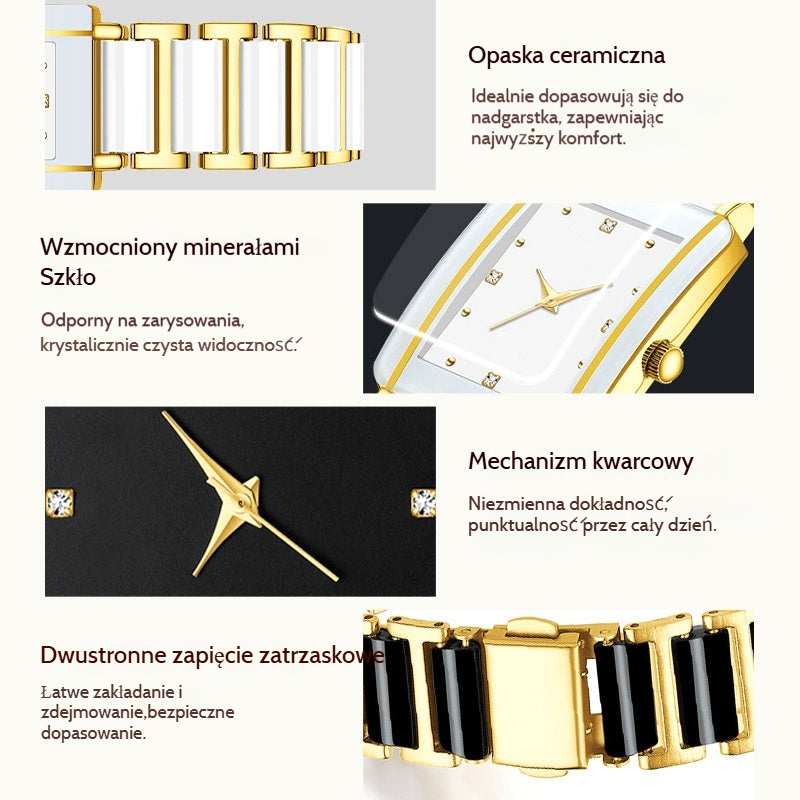 Opaska ceramiczna

Idealnie dopasowują się do nadgarstka, zapewniając najwyższy komfort.

Wzmocniony minerałami Szkło

Odporny na zarysowania, krystalicznie czysta widoczność.

Mechanizm kwarcowy

Niezmienna dokładność, punktualność przez cały dzień.

Dwustronne zapięcie zatrzaskowe

Łatwe zakładanie i zdejmowanie,bezpieczne dopasowanie.