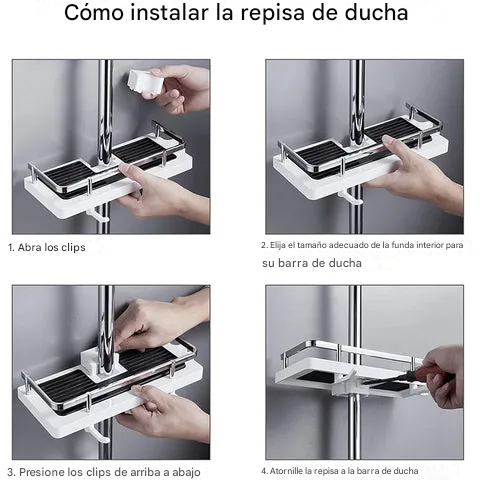 Cómo instalar la repisa de ducha

1. Abra los clips

2. Elija el tamaño adecuado de la funda interior para su barra de ducha

3. Presione los clips de arriba a abajo

4. Atornille la repisa a la barra de ducha