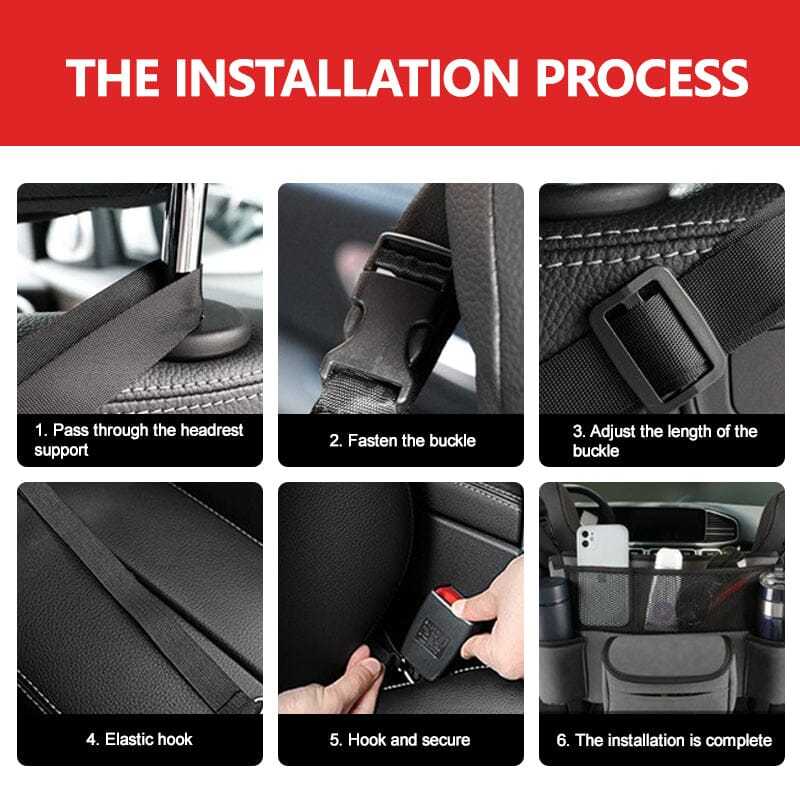 THE INSTALLATION PROCESS

1. Pass through the headrest support

2. Fasten the buckle

3. Adjust the length of the buckle

4. Elastic hook

5. Hook and secure

6. The installation is complete