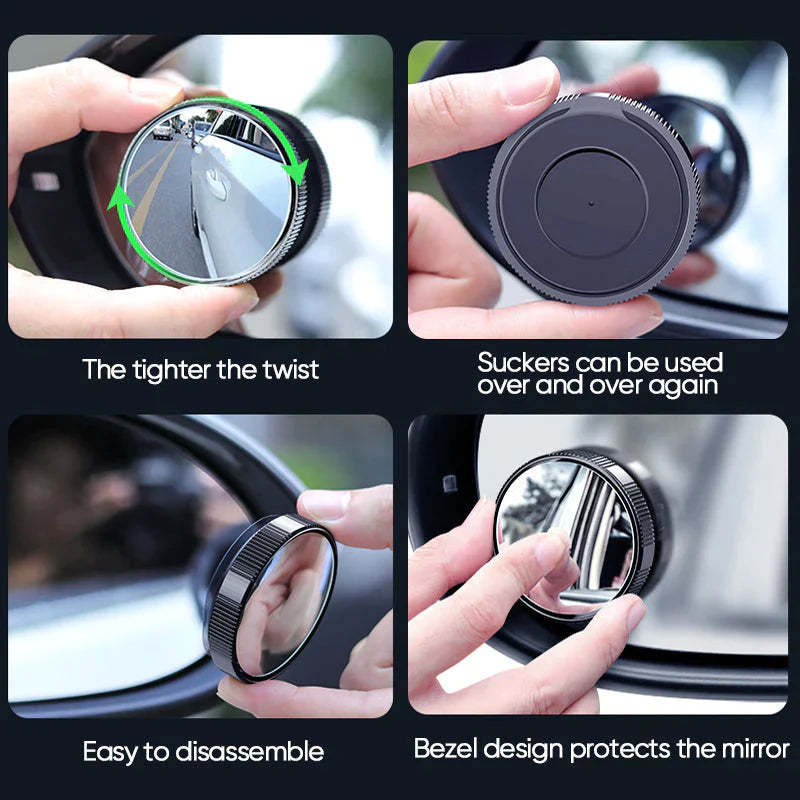 The tighter the twist

Suckers can be used over and over again

Easy to disassemble

Bezel design protects the mirror